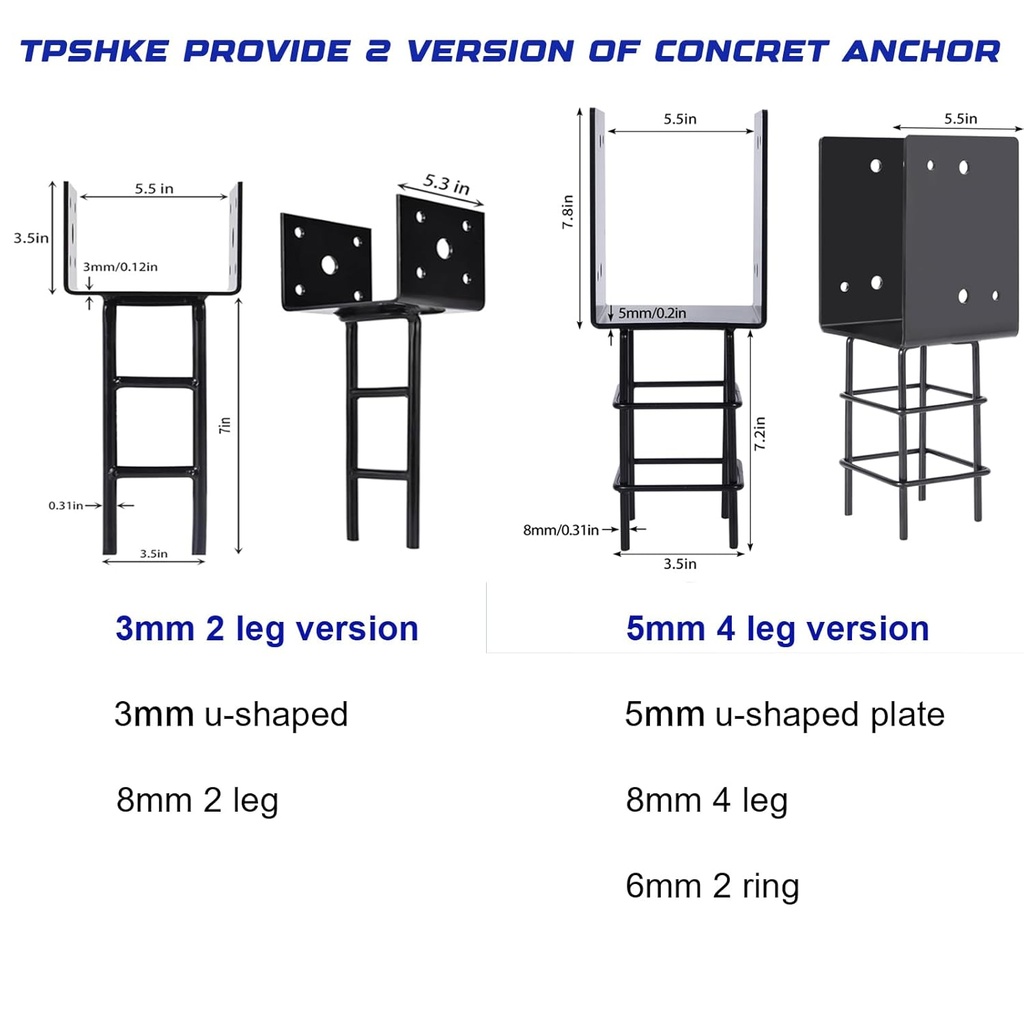 TPSHKE PROVIDE 2 VERSION OF CONCRET ANCHOR

5.5 in
3.5in
3mm/0.12in
7in
0.31in
3.5in

5.3 in

5.5in
7.8in
5mm/0.2in
7.2in
8mm/0.31in
3.5in

5.5in

3mm 2 leg version

3mm u-shaped

8mm 2 leg

5mm 4 leg version

5mm u-shaped plate

8mm 4 leg

6mm 2 ring