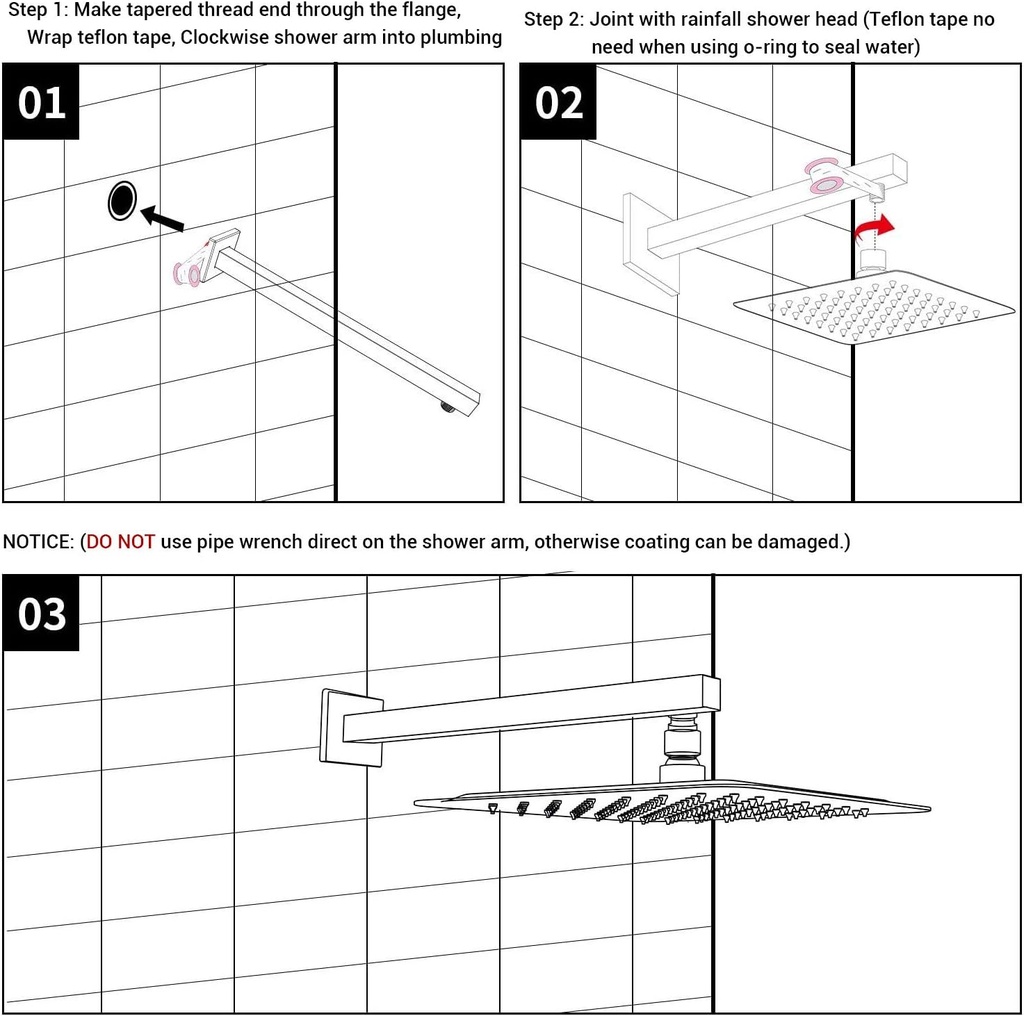 Step 1: Make tapered thread end through the flange, Wrap teflon tape, Clockwise shower arm into plumbing

Step 2: Joint with rainfall shower head (Teflon tape no need when using o-ring to seal water)

01

02

NOTICE: (DO NOT use pipe wrench direct on the shower arm, otherwise coating can be damaged.)

03