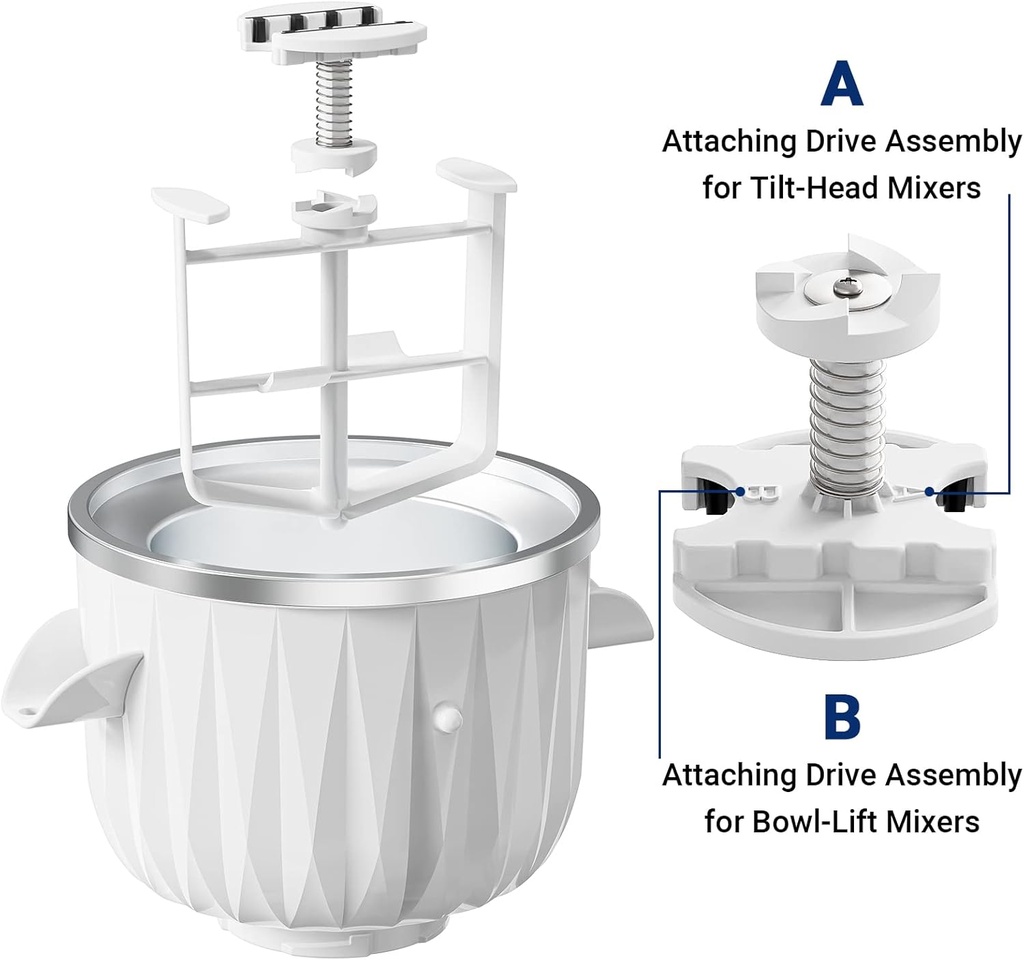 A
Attaching Drive Assembly for Tilt-Head Mixers

B
Attaching Drive Assembly for Bowl-Lift Mixers