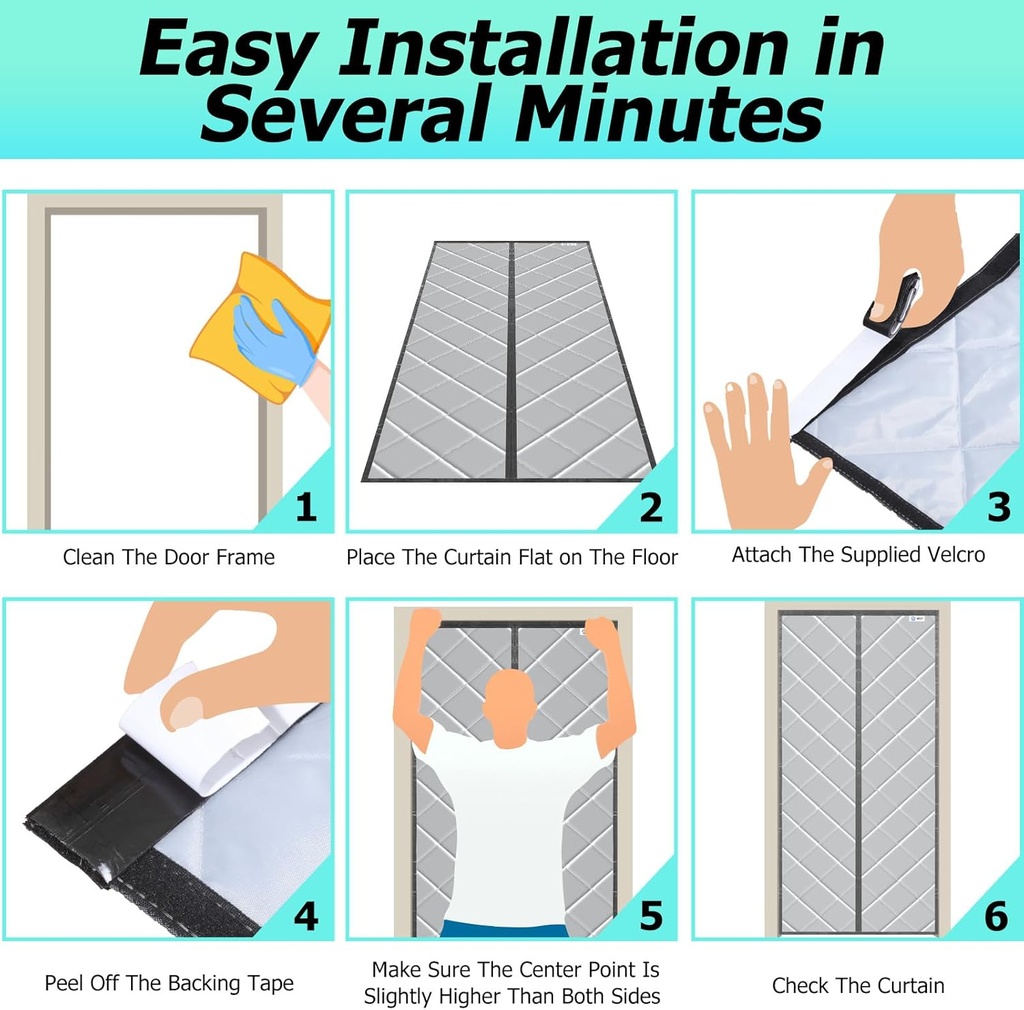 Easy Installation in Several Minutes

1
Clean The Door Frame

2
Place The Curtain Flat on The Floor

3
Attach The Supplied Velcro

4
Peel Off The Backing Tape

5
Make Sure The Center Point Is Slightly Higher Than Both Sides

6
Check The Curtain