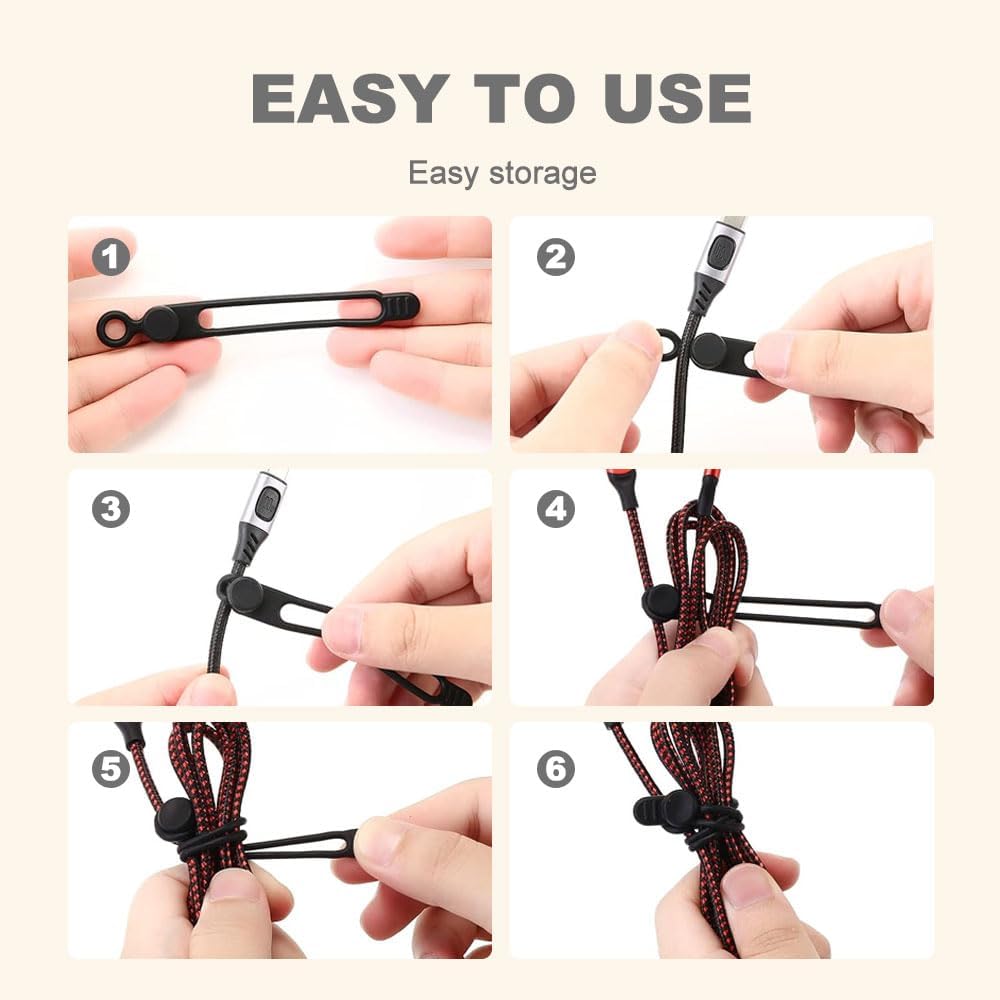 EASY TO USE

Easy storage

1

2

3

4

5

6