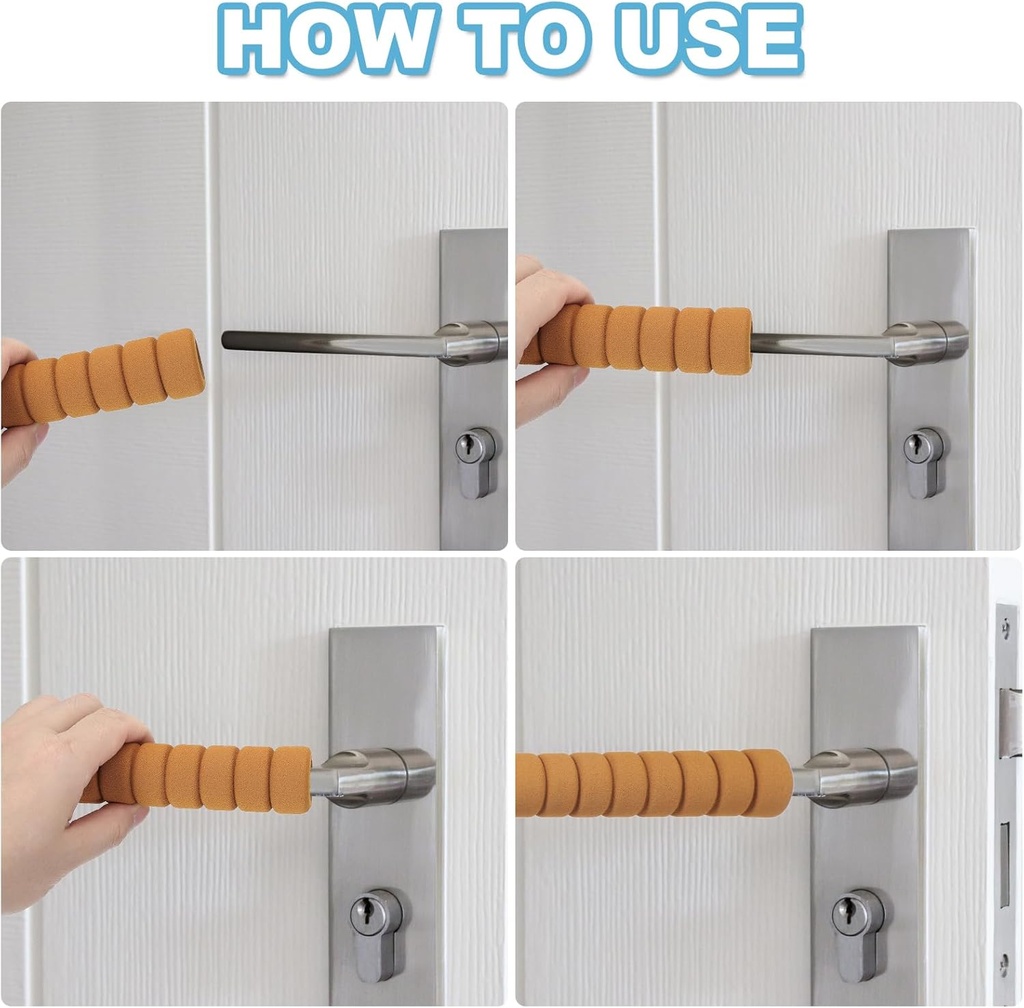 HOW TO USE