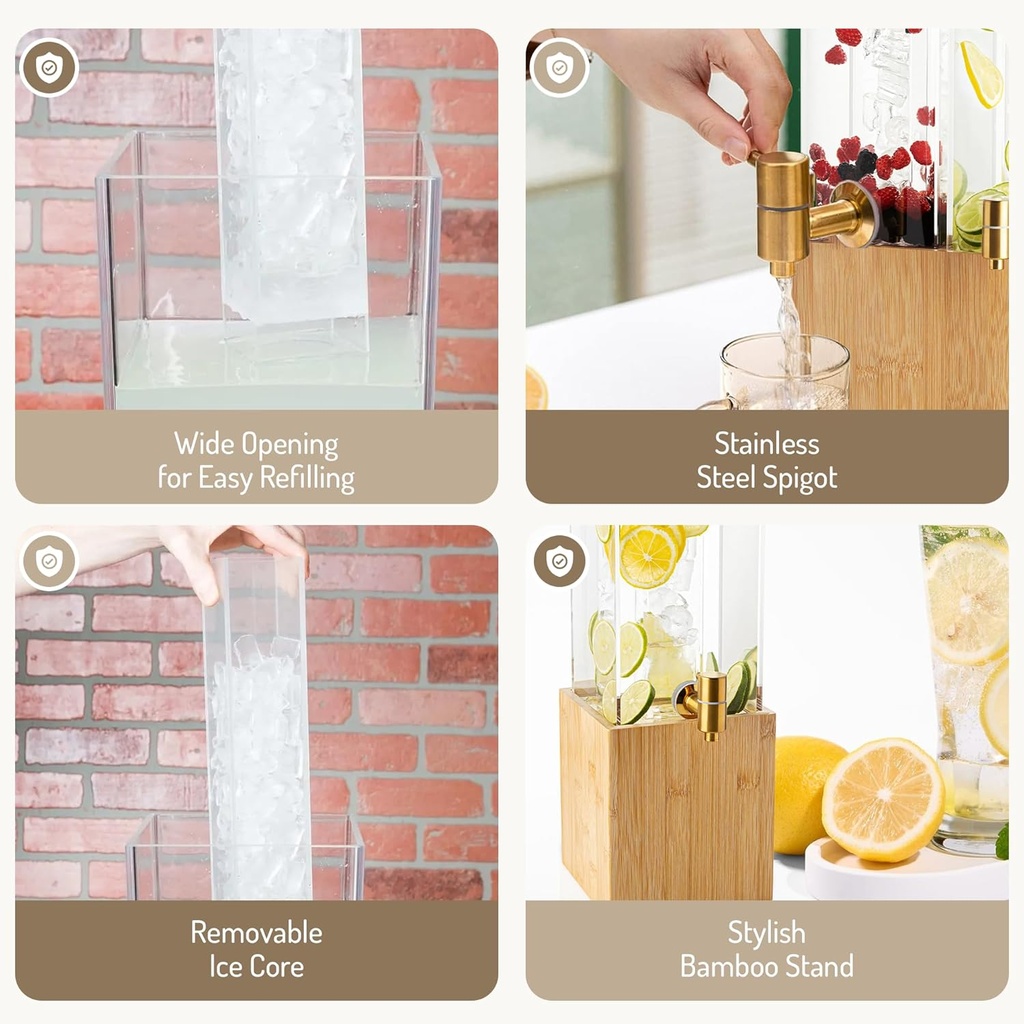 Wide Opening
for Easy Refilling

Stainless
Steel Spigot

Removable
Ice Core

Stylish
Bamboo Stand