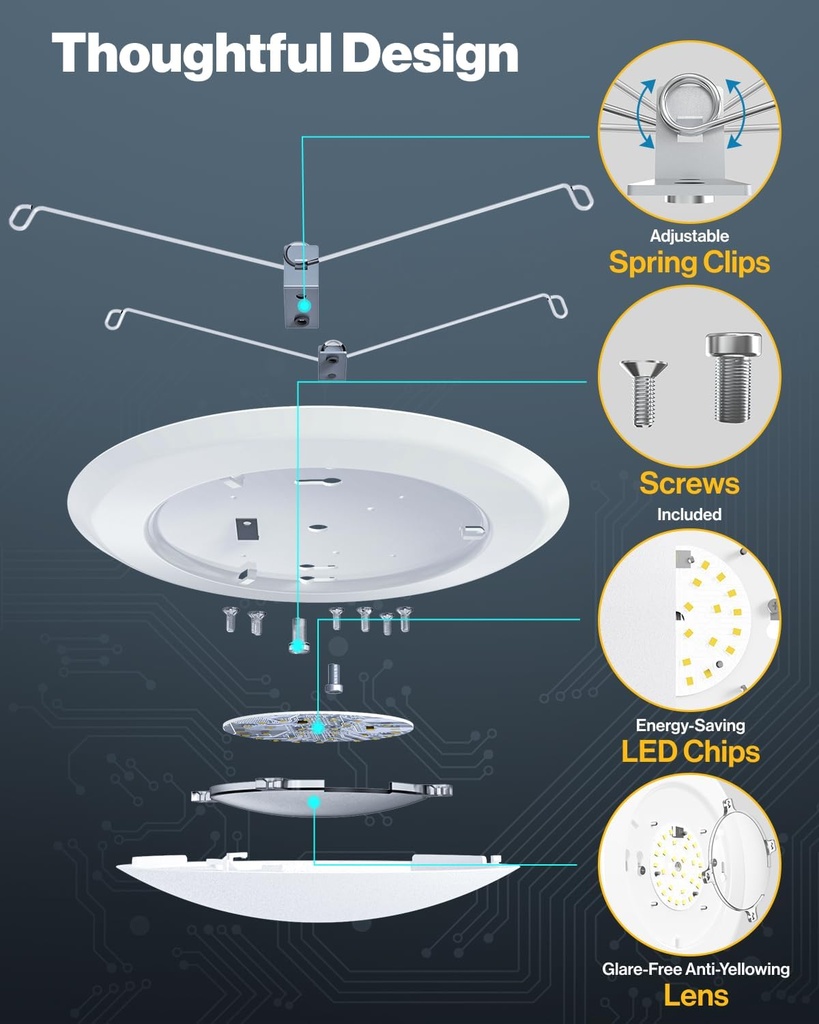 Thoughtful Design

Adjustable
Spring Clips

Screws
Included

Energy-Saving
LED Chips

Glare-Free Anti-Yellowing
Lens