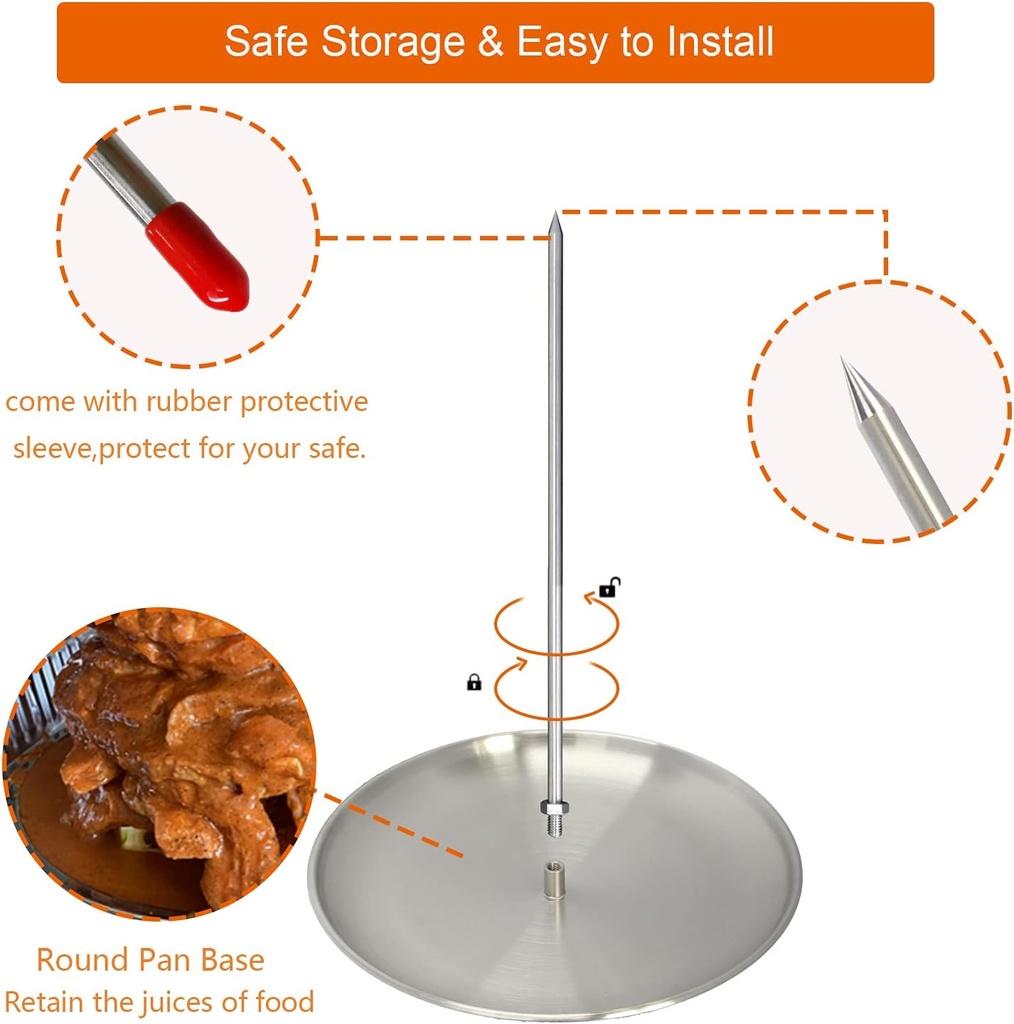 Safe Storage & Easy to Install

come with rubber protective sleeve,protect for your safe.

Round Pan Base
Retain the juices of food