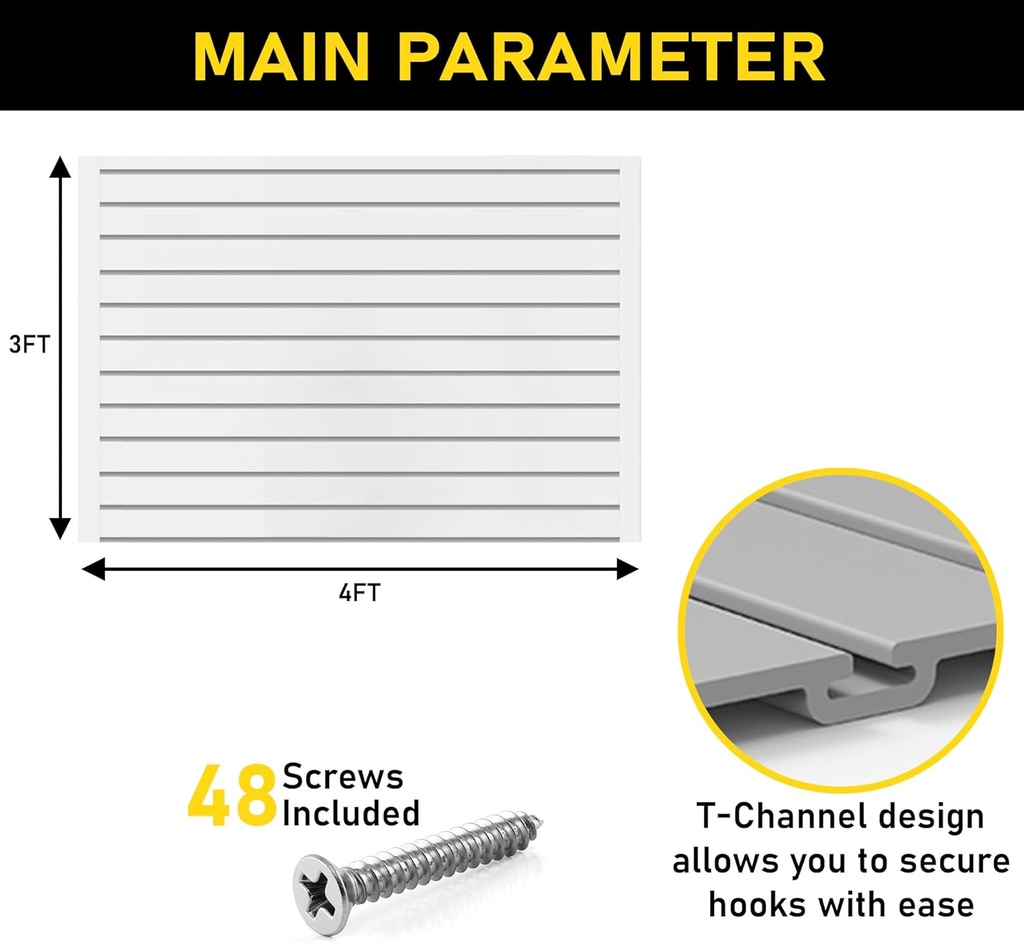 MAIN PARAMETER

3FT

4FT

48 Screws Included

T-Channel design allows you to secure hooks with ease