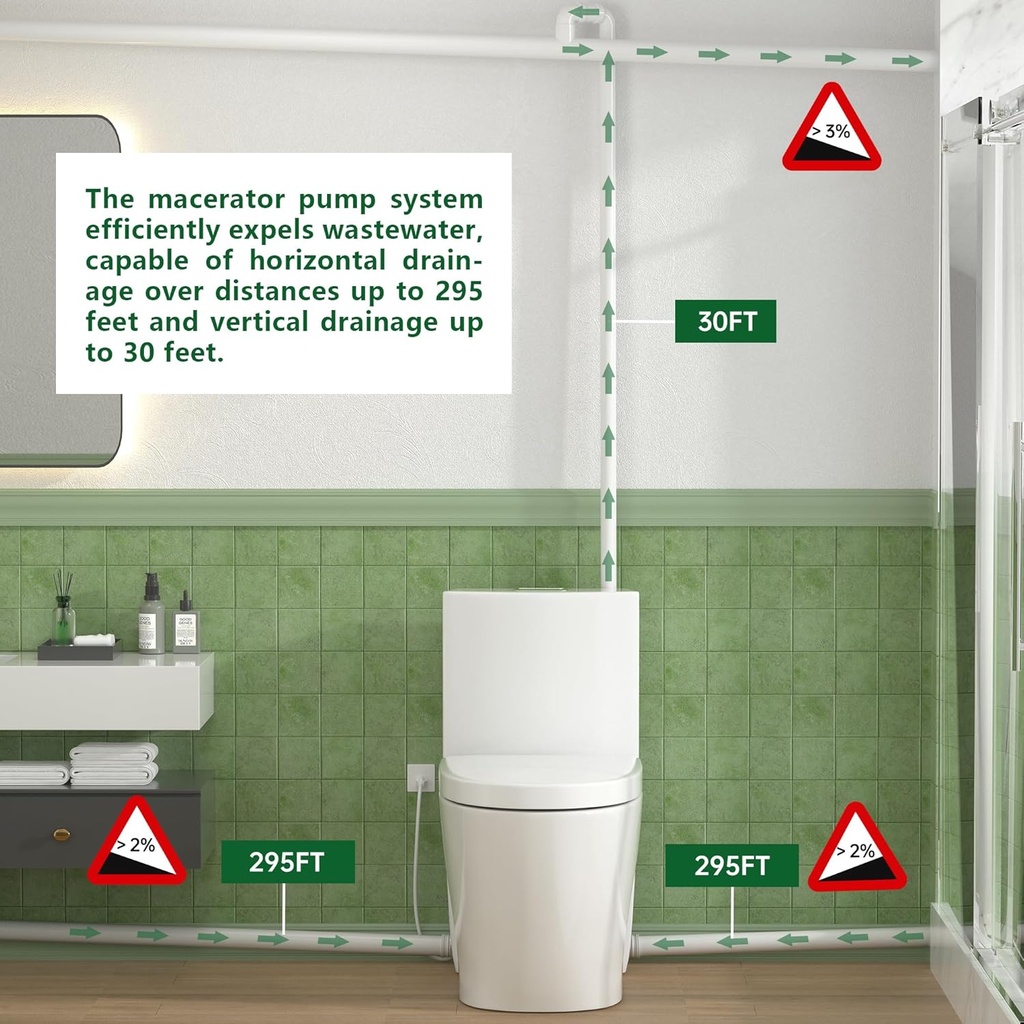 The macerator pump system efficiently expels wastewater, capable of horizontal drainage over distances up to 295 feet and vertical drainage up to 30 feet.

> 3%

30FT

GOOD GENES

GOOD GENES

> 2%

295FT

295FT

> 2%