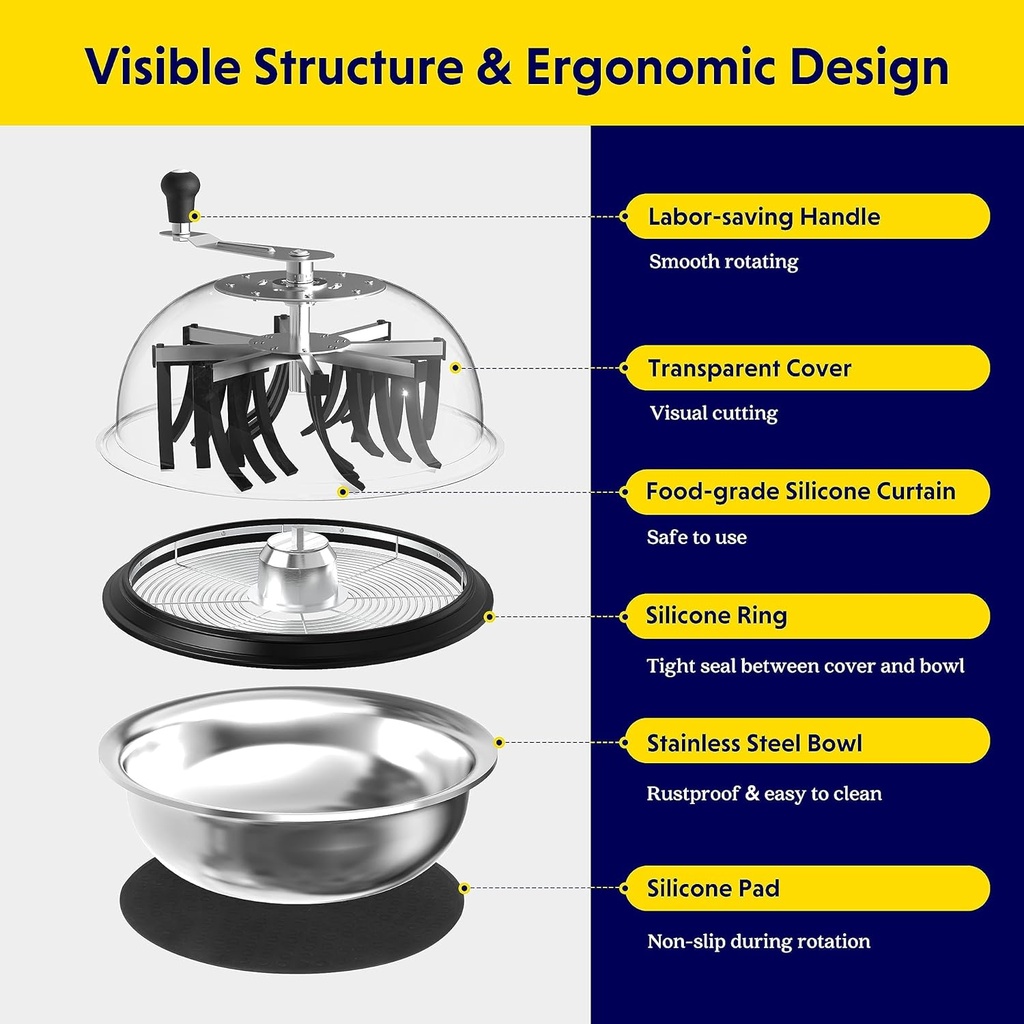 Visible Structure & Ergonomic Design

Labor-saving Handle

Smooth rotating

Transparent Cover

Visual cutting

Food-grade Silicone Curtain

Safe to use

Silicone Ring

Tight seal between cover and bowl

Stainless Steel Bowl

Rustproof & easy to clean

Silicone Pad

Non-slip during rotation