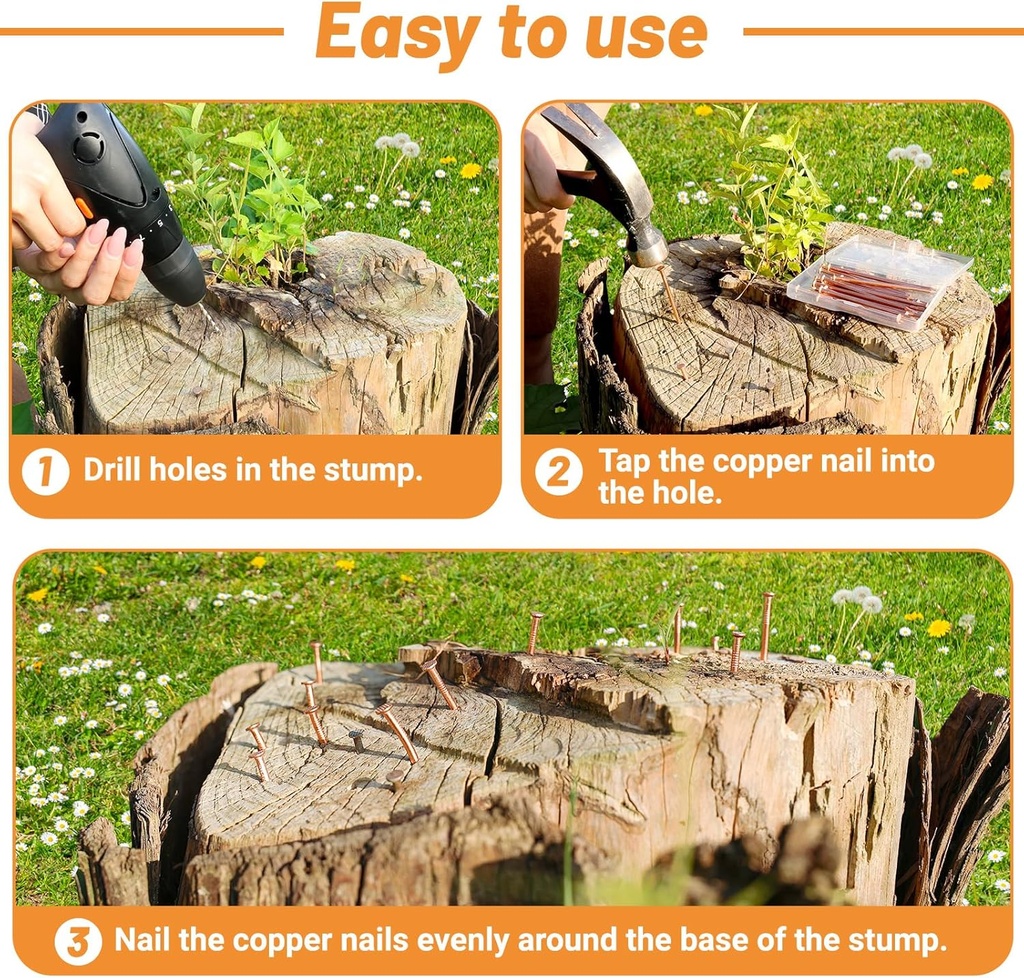 Easy to use

1 Drill holes in the stump.

2 Tap the copper nail into the hole.

3 Nail the copper nails evenly around the base of the stump.