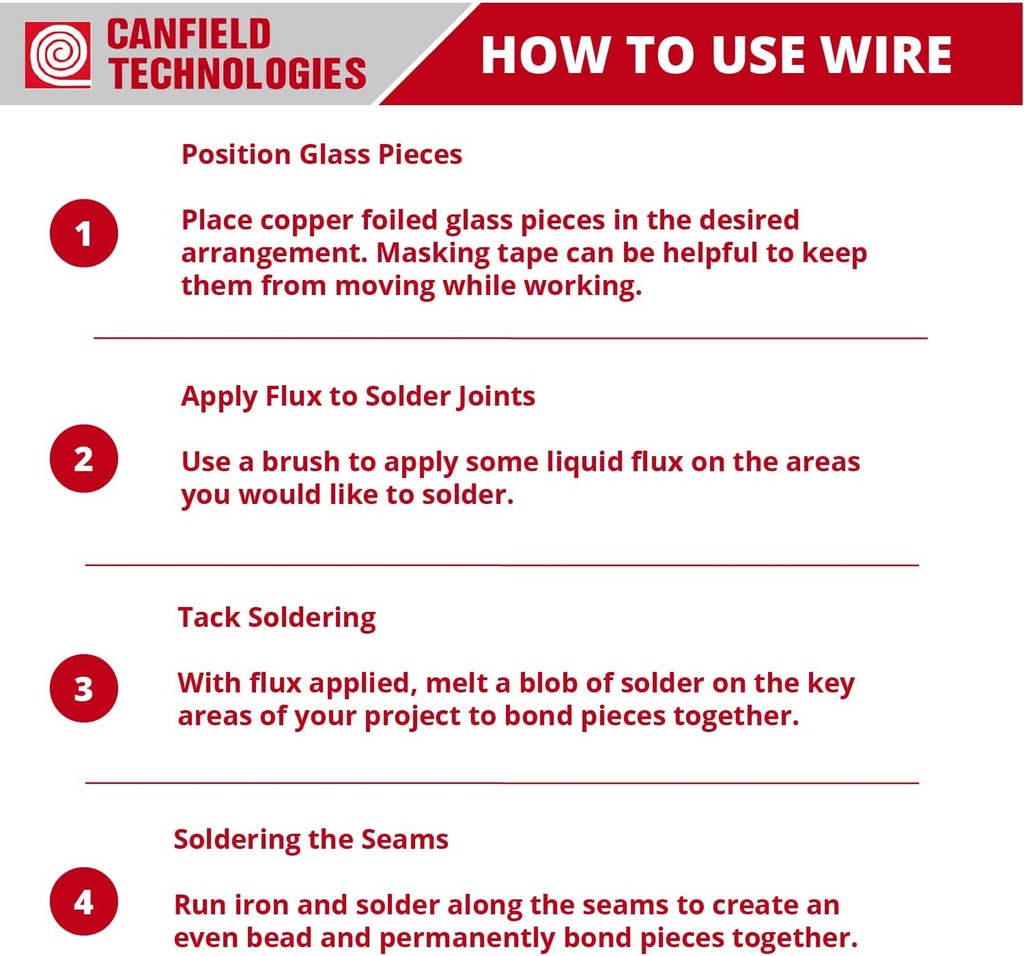 CANFIELD TECHNOLOGIES

HOW TO USE WIRE

1

Position Glass Pieces

Place copper foiled glass pieces in the desired arrangement. Masking tape can be helpful to keep them from moving while working.

2

Apply Flux to Solder Joints

Use a brush to apply some liquid flux on the areas you would like to solder.

3

Tack Soldering

With flux applied, melt a blob of solder on the key areas of your project to bond pieces together.

4

Soldering the Seams

Run iron and solder along the seams to create an even bead and permanently bond pieces together.