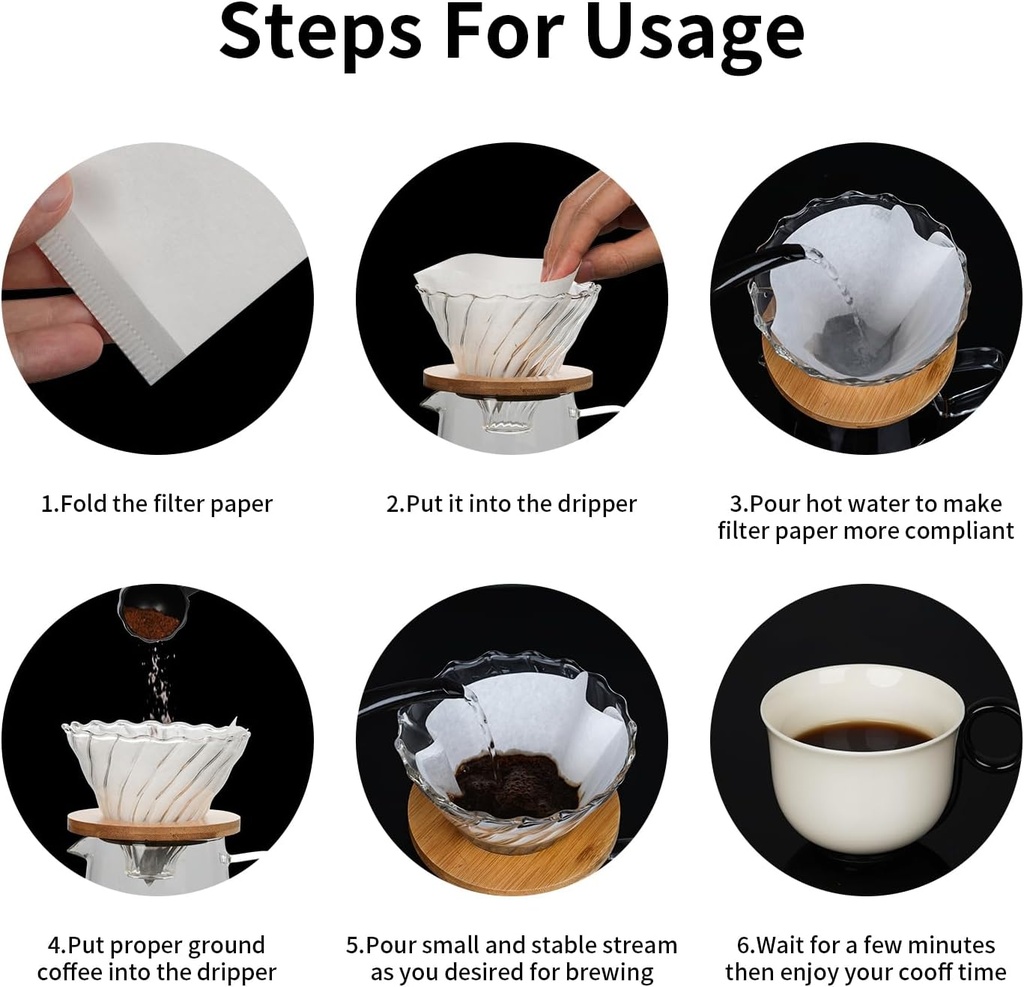 Steps For Usage

1.Fold the filter paper

2.Put it into the dripper

3.Pour hot water to make filter paper more compliant

4.Put proper ground coffee into the dripper

5.Pour small and stable stream as you desired for brewing

6.Wait for a few minutes then enjoy your cooff time