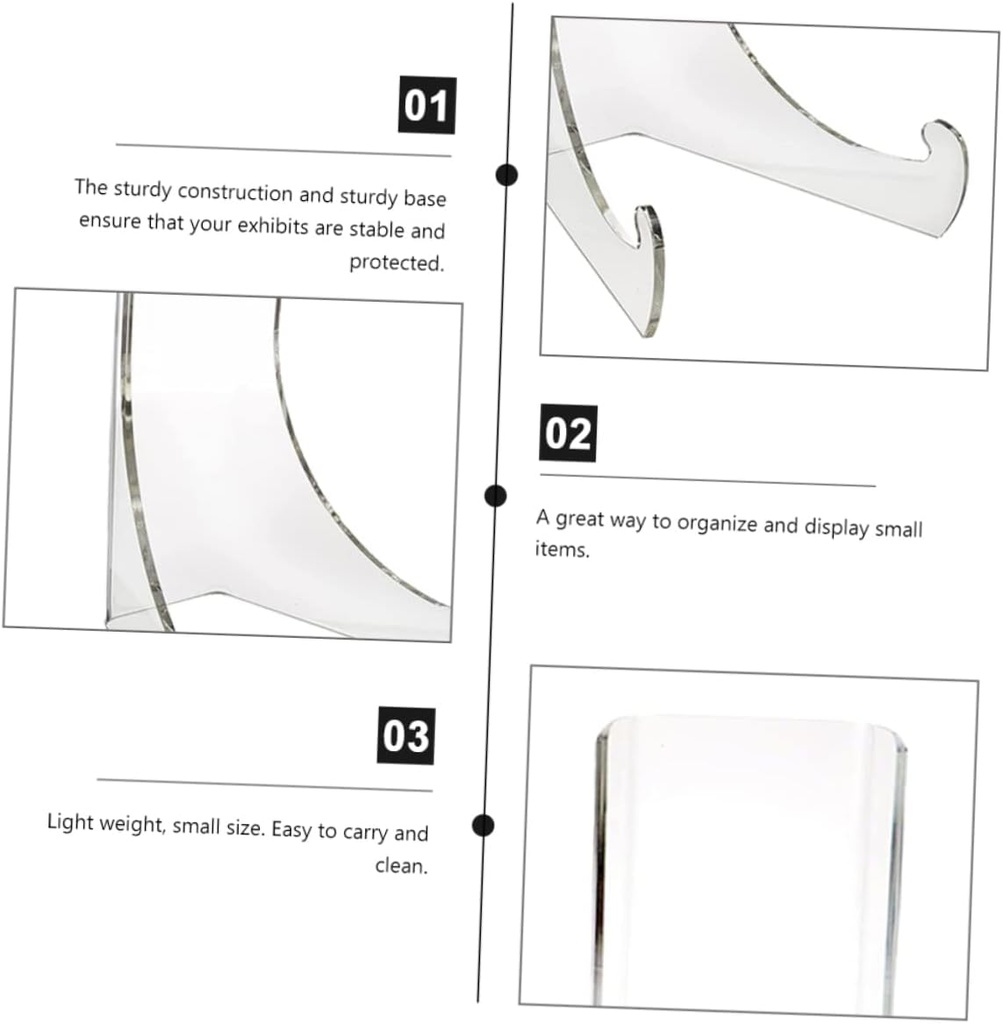 01

The sturdy construction and sturdy base ensure that your exhibits are stable and protected.

02

A great way to organize and display small items.

03

Light weight, small size. Easy to carry and clean.