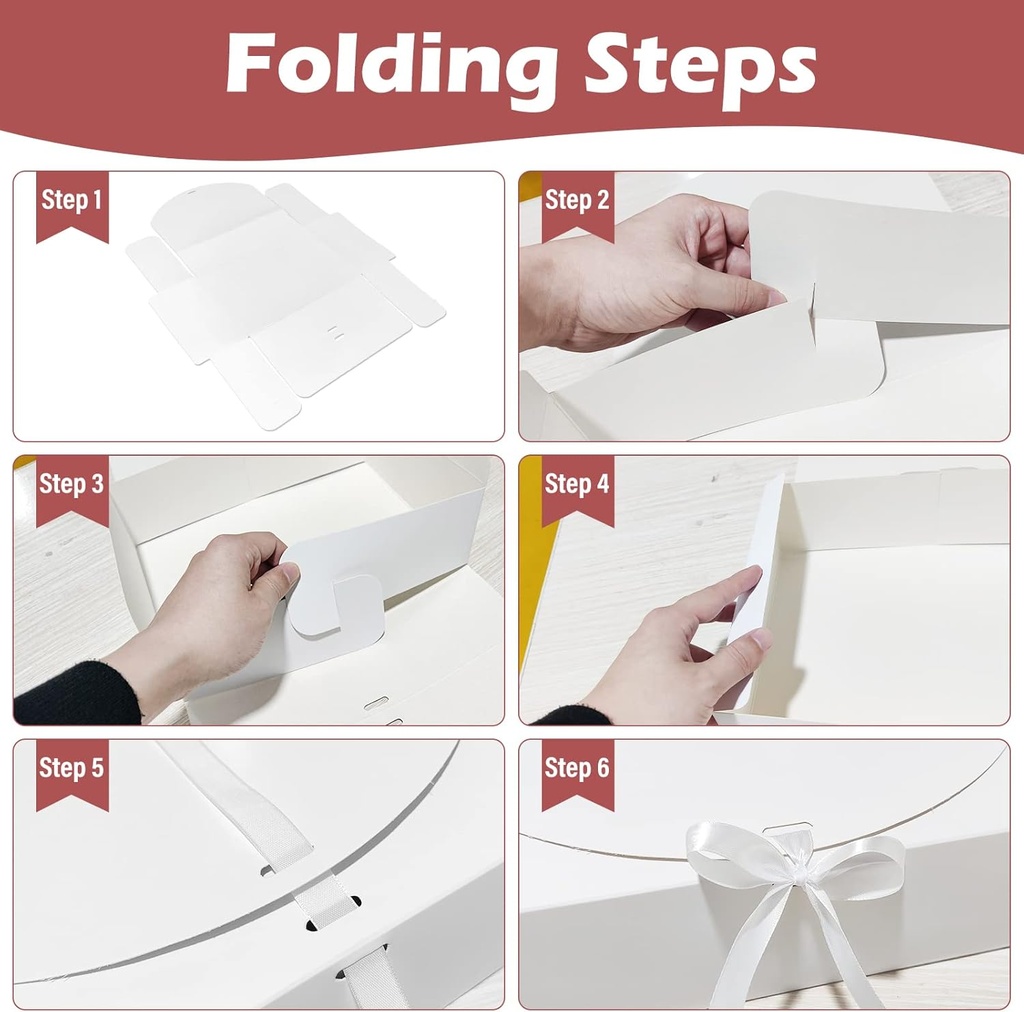 Folding Steps

Step 1

Step 2

Step 3

Step 4

Step 5

Step 6