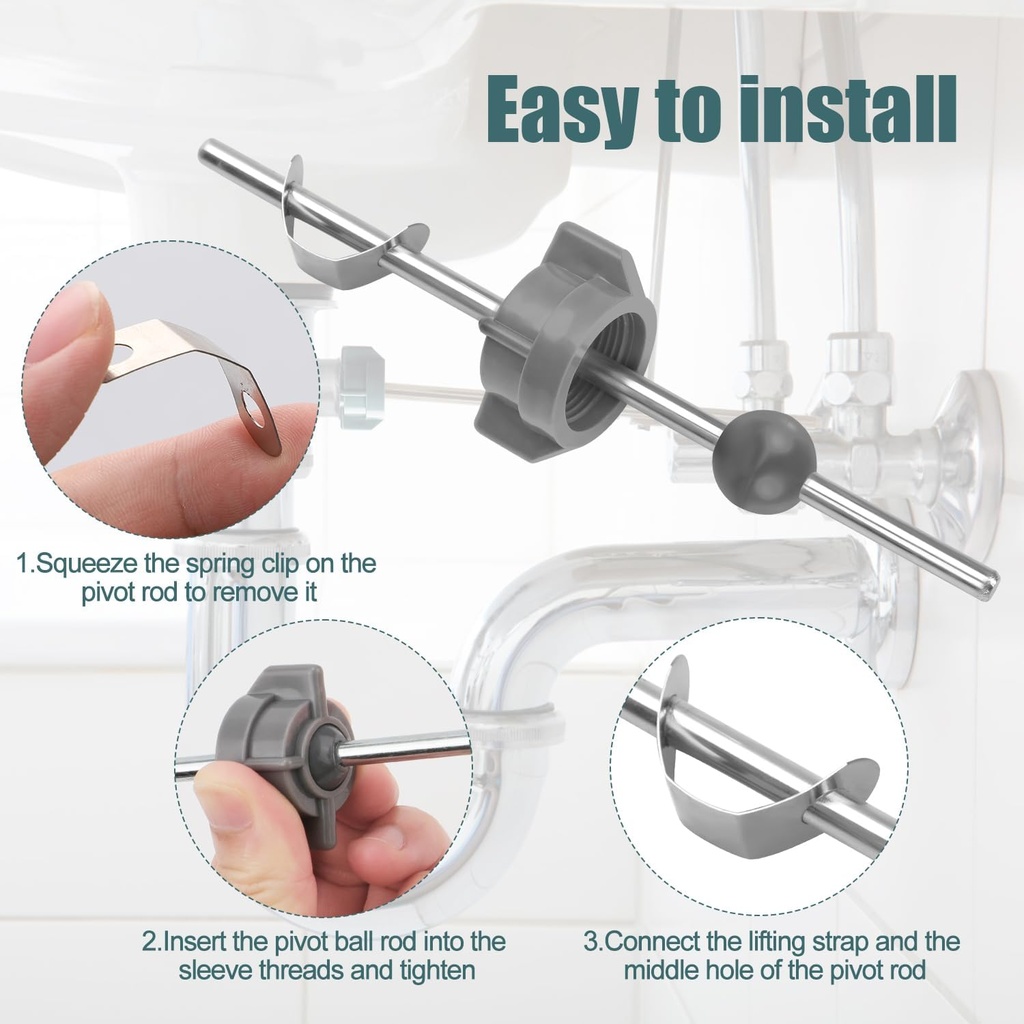 Easy to install

1.Squeeze the spring clip on the pivot rod to remove it

2.Insert the pivot ball rod into the sleeve threads and tighten

3.Connect the lifting strap and the middle hole of the pivot rod