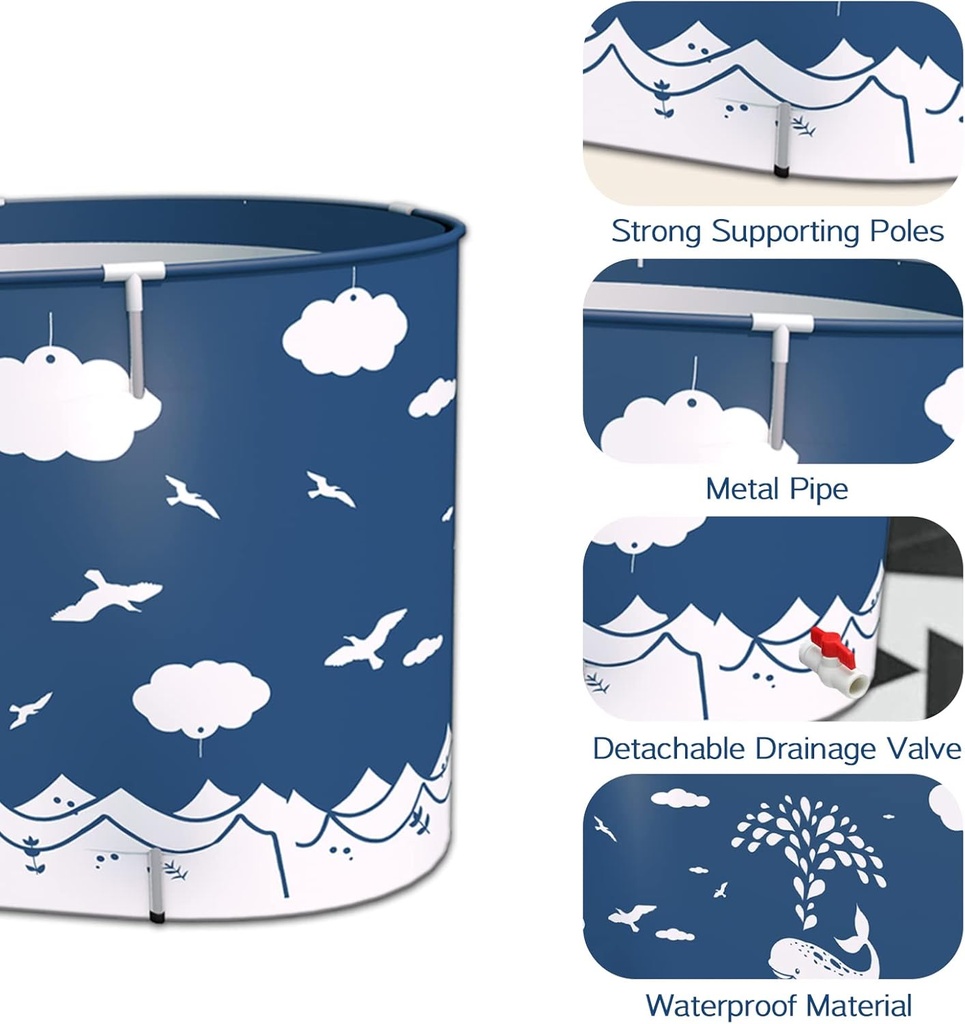 Strong Supporting Poles

Metal Pipe

Detachable Drainage Valve

Waterproof Material