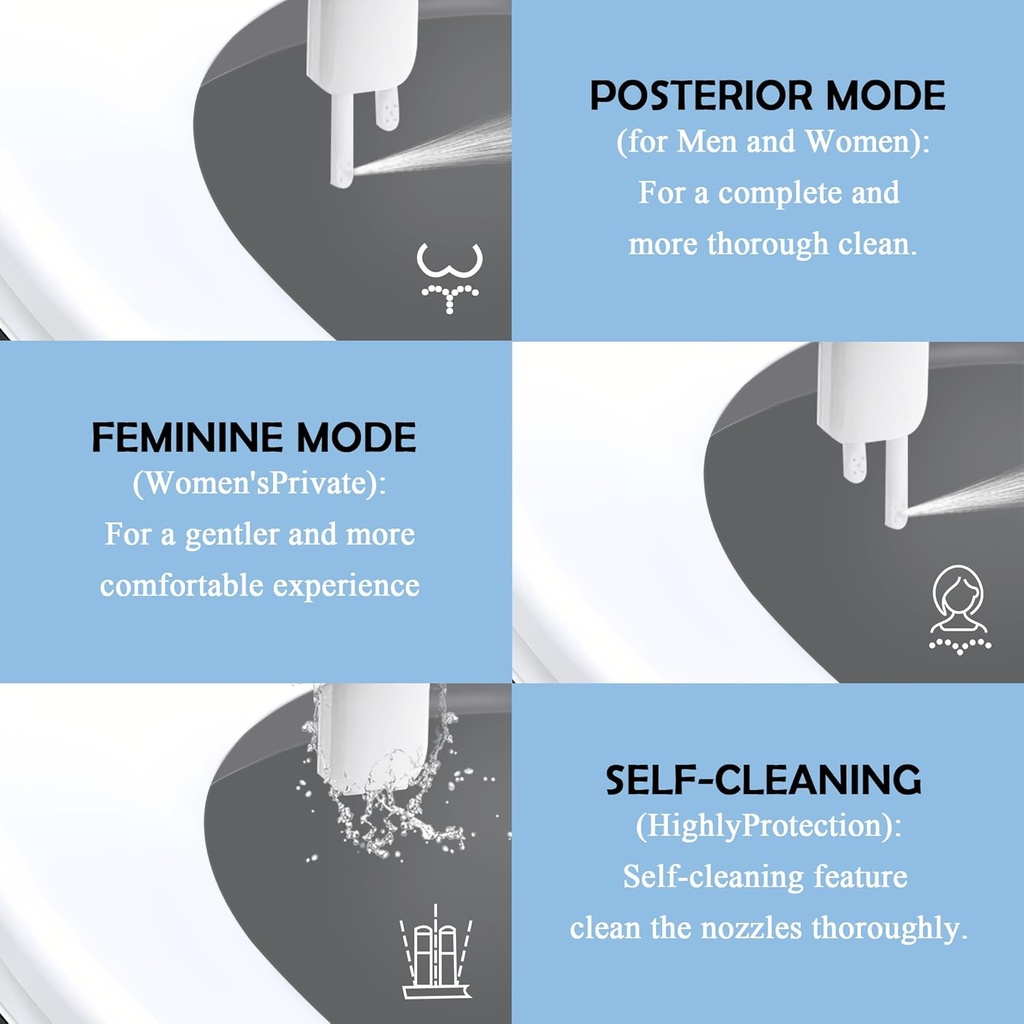 POSTERIOR MODE
(for Men and Women):
For a complete and more thorough clean.

FEMININE MODE
(Women'sPrivate):
For a gentler and more comfortable experience

SELF-CLEANING
(HighlyProtection):
Self-cleaning feature clean the nozzles thoroughly.