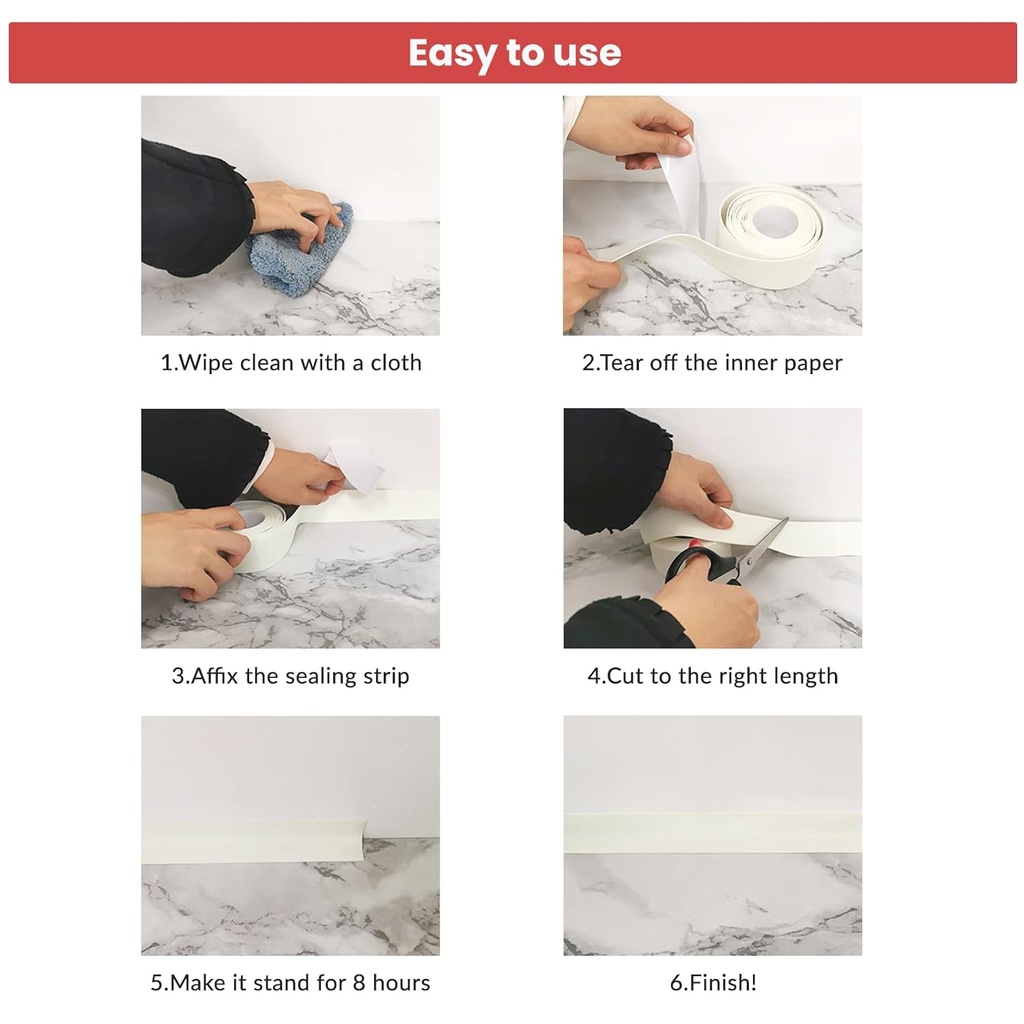 Easy to use

1.Wipe clean with a cloth

2.Tear off the inner paper

3.Affix the sealing strip

4.Cut to the right length

5.Make it stand for 8 hours

6.Finish!