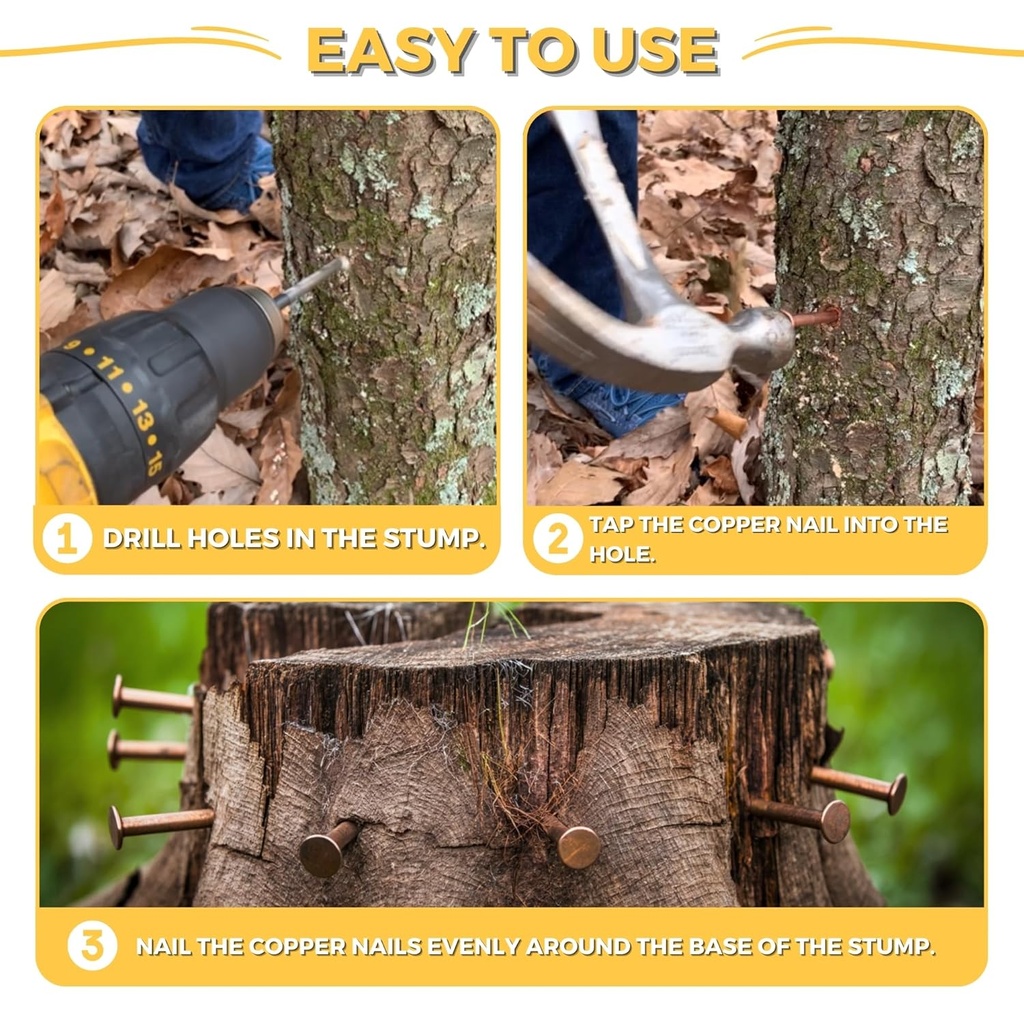 EASY TO USE

9 • 11 • 13 • 15

1 DRILL HOLES IN THE STUMP.

2 TAP THE COPPER NAIL INTO THE HOLE.

3 NAIL THE COPPER NAILS EVENLY AROUND THE BASE OF THE STUMP.