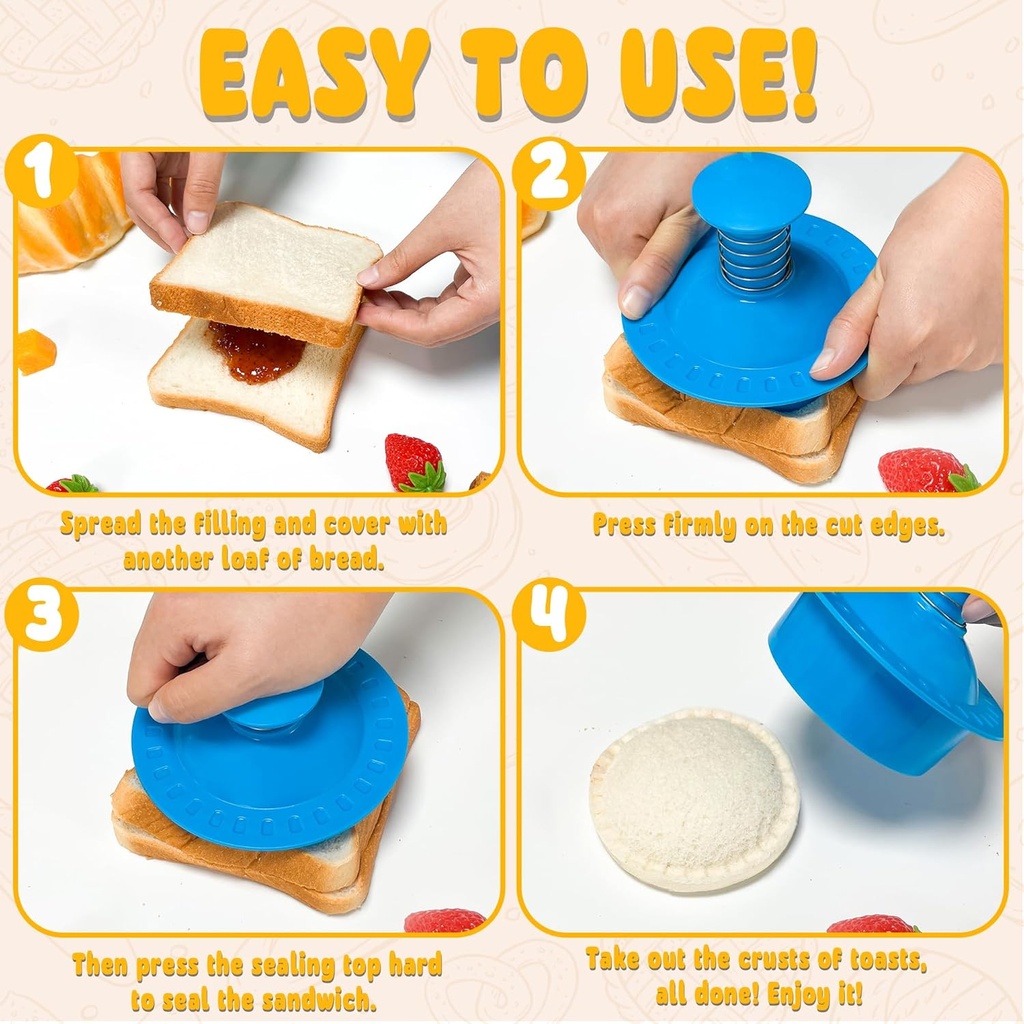 EASY TO USE!

1

Spread the filling and cover with another loaf of bread.

2

Press firmly on the cut edges.

3

Then press the sealing top hard to seal the sandwich.

4

Take out the crusts of toasts, all done! Enjoy it!