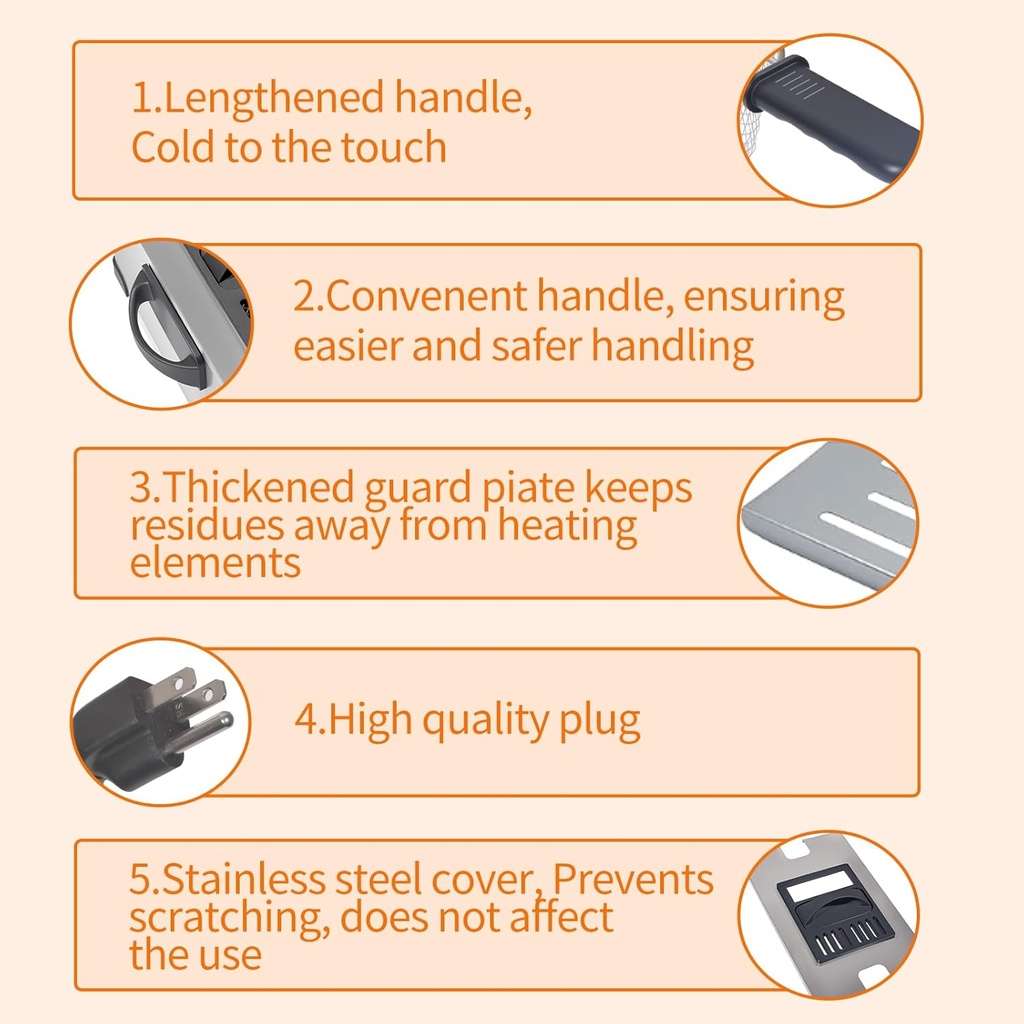 1.Lengthened handle, Cold to the touch

2.Convenent handle, ensuring easier and safer handling

3.Thickened guard piate keeps residues away from heating elements

4.High quality plug

5.Stainless steel cover, Prevents scratching, does not affect the use