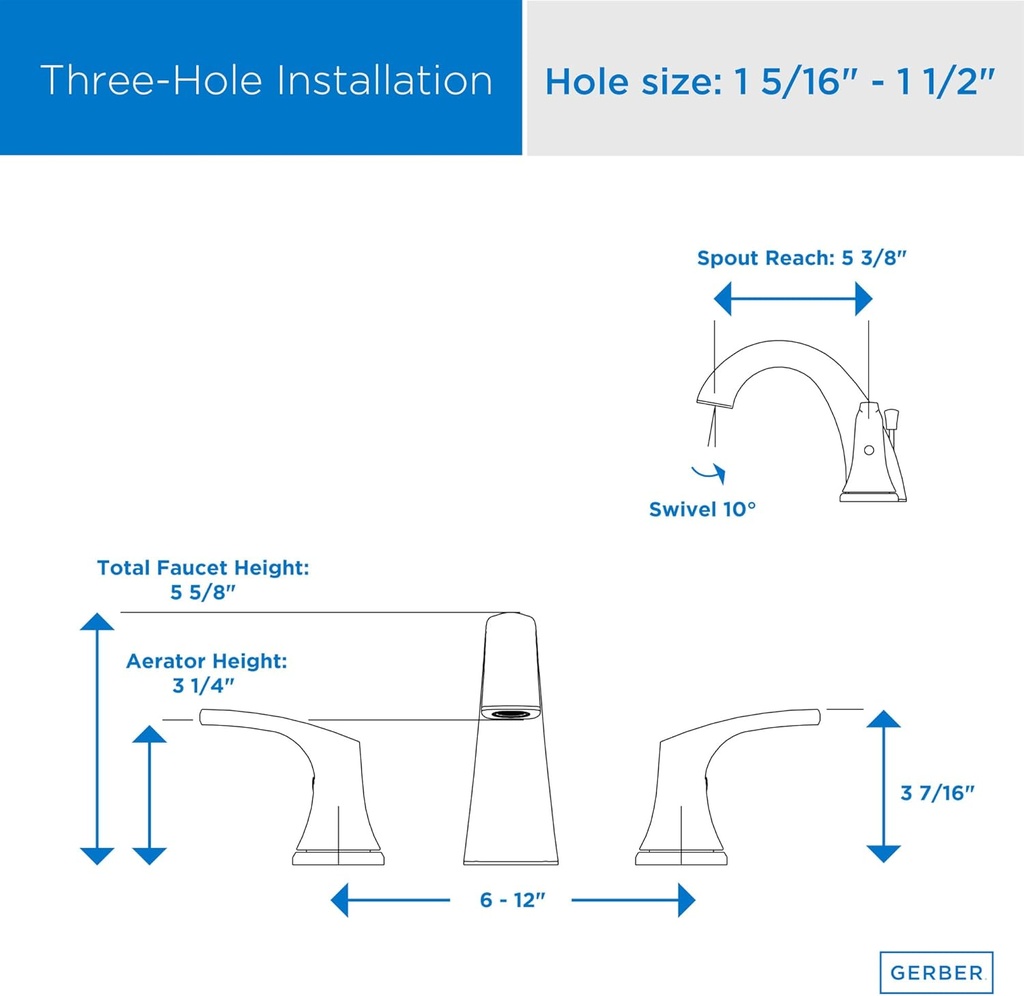 Three-Hole Installation

Hole size: 1 5/16" - 1 1/2"

Spout Reach: 5 3/8"

Swivel 10°

Total Faucet Height: 5 5/8"

Aerator Height: 3 1/4"

3 7/16"

6 - 12"

GERBER