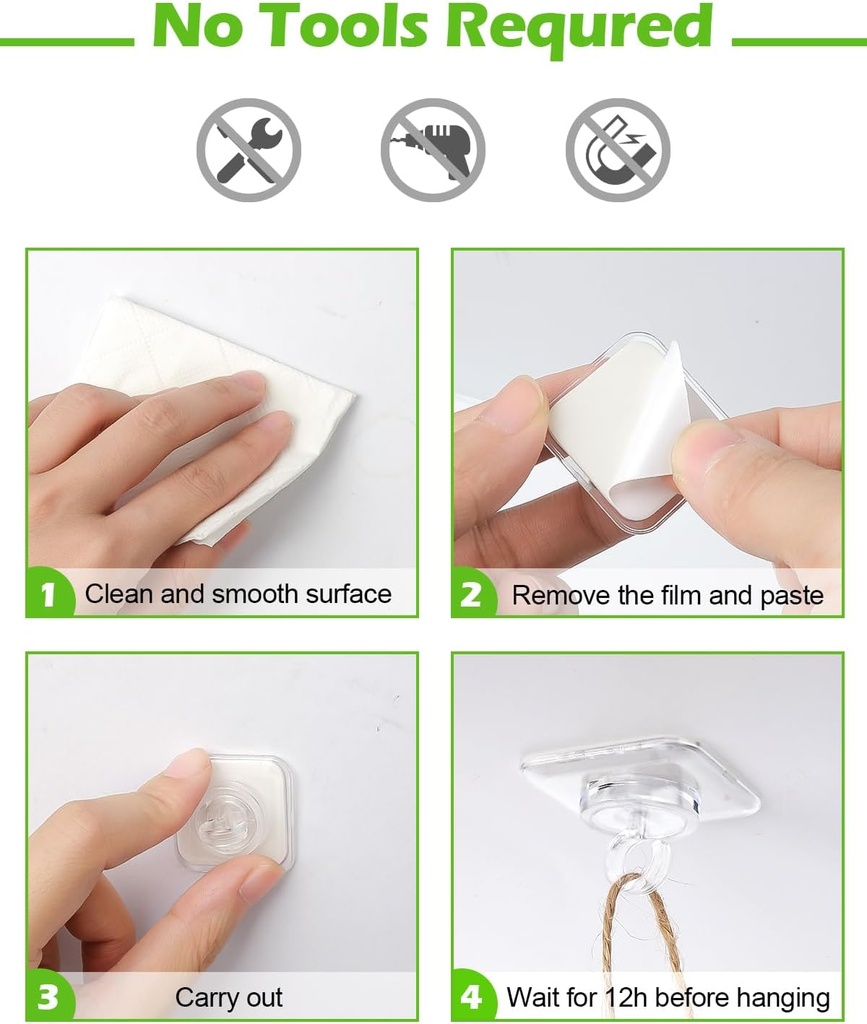 No Tools Requred

1 Clean and smooth surface

2 Remove the film and paste

3 Carry out

4 Wait for 12h before hanging