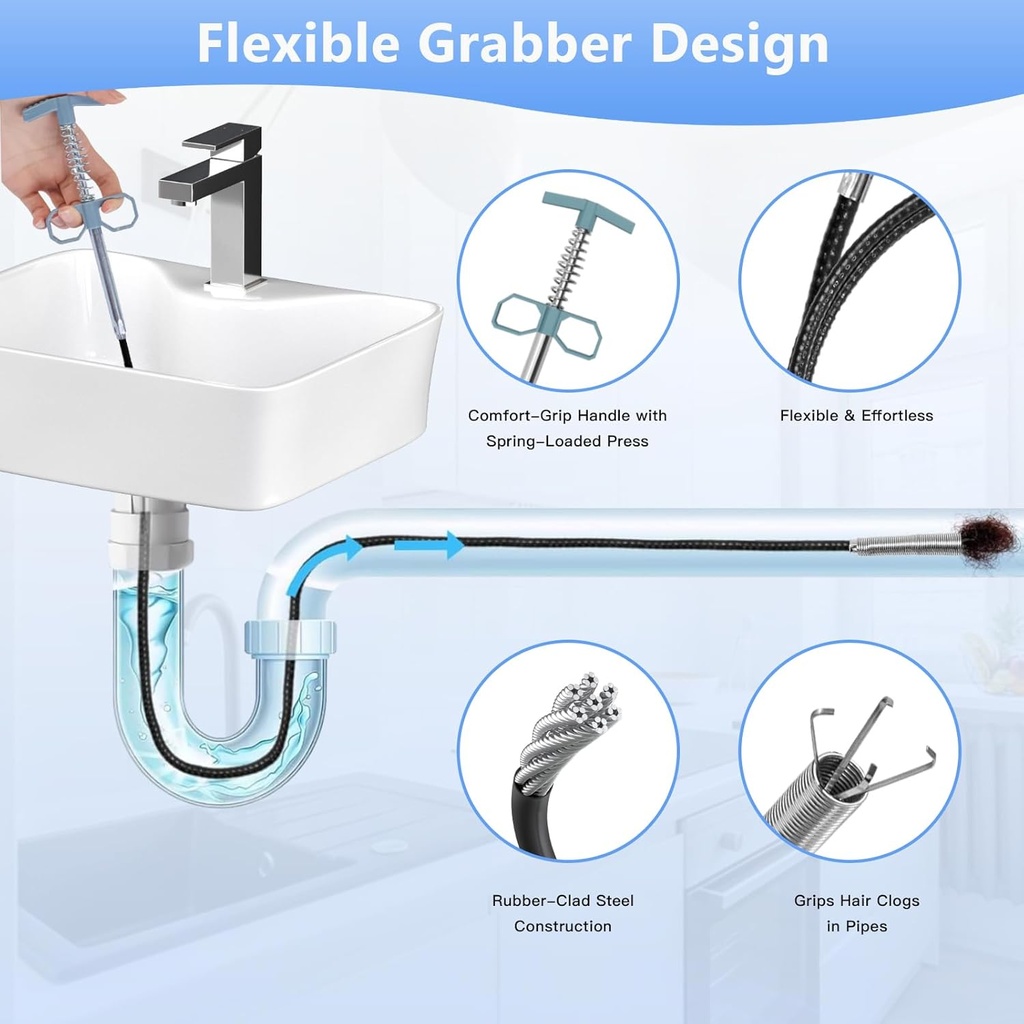 Flexible Grabber Design

Comfort-Grip Handle with Spring-Loaded Press

Flexible & Effortless

Rubber-Clad Steel Construction

Grips Hair Clogs in Pipes