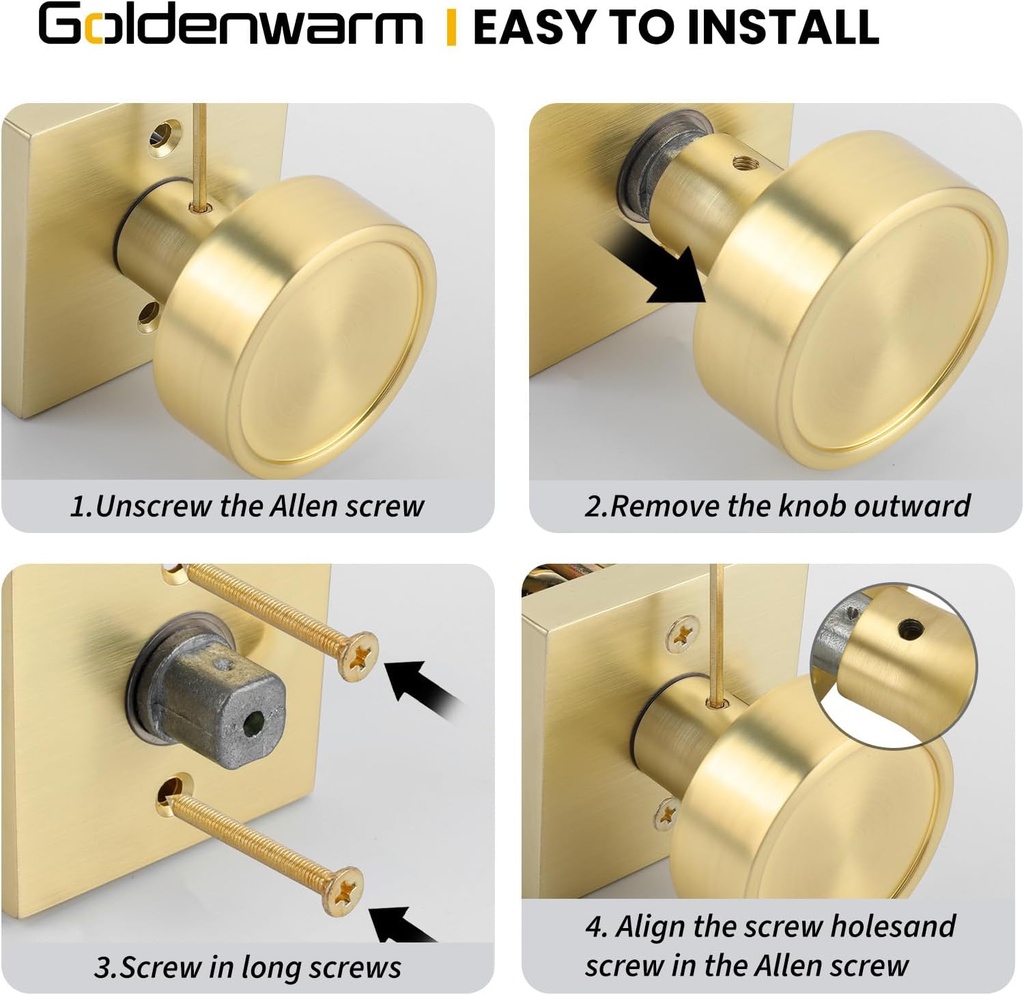 Goldenwarm | EASY TO INSTALL

1.Unscrew the Allen screw

2.Remove the knob outward

3.Screw in long screws

4. Align the screw holesand screw in the Allen screw