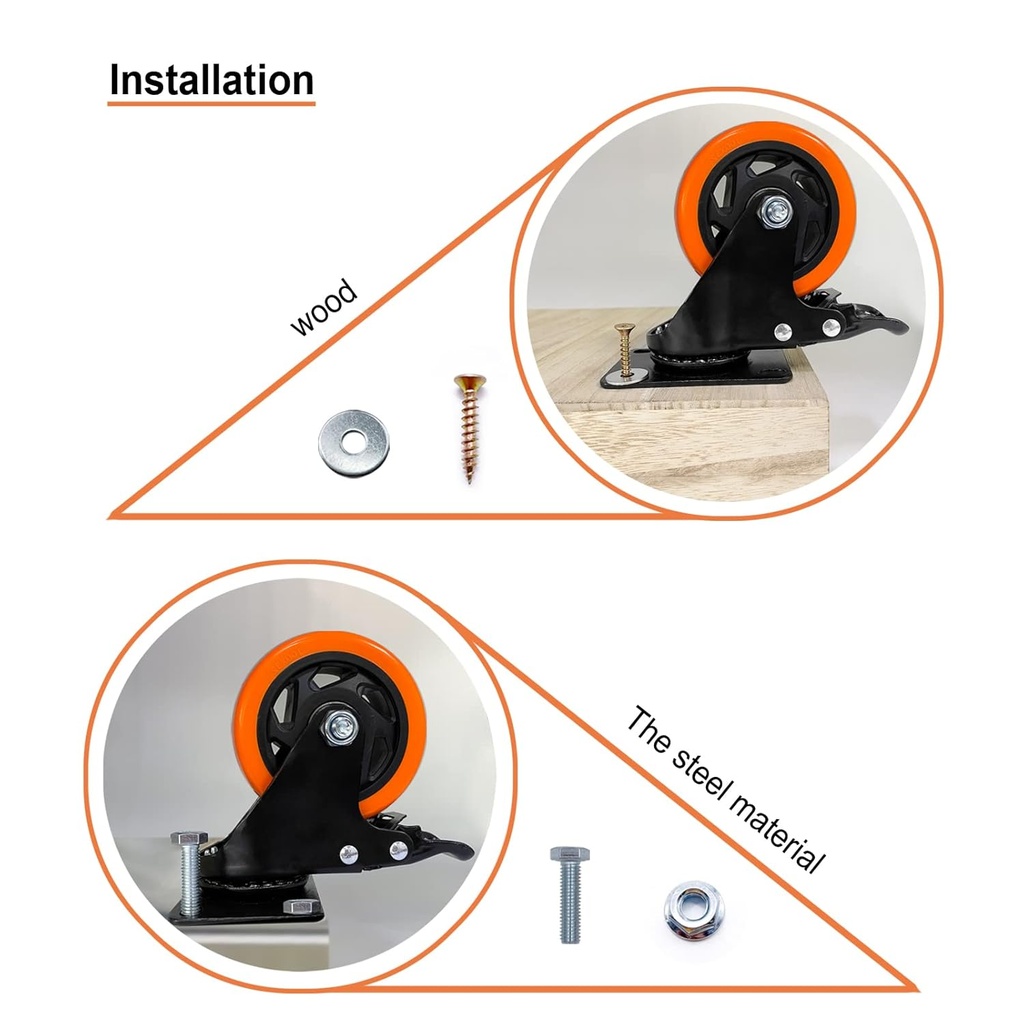 Installation

wood

The steel material