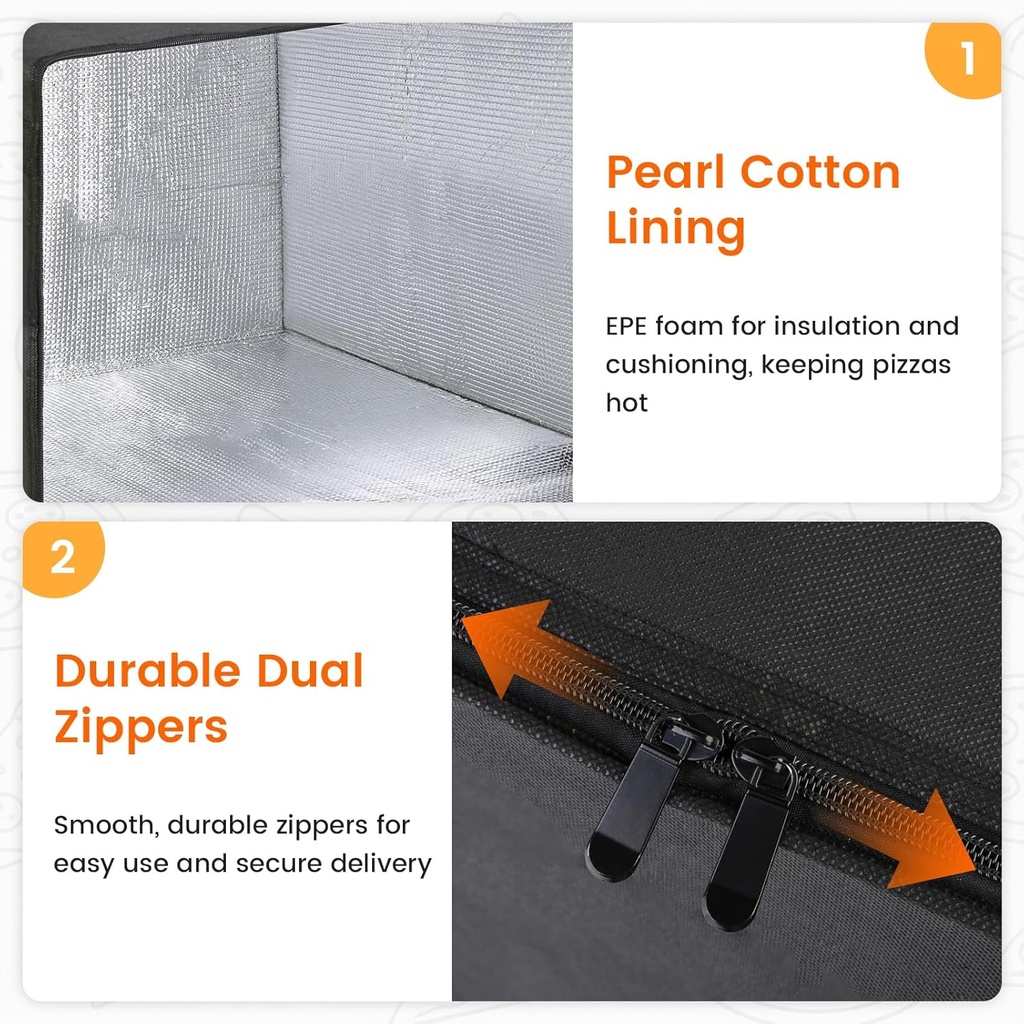 1

Pearl Cotton Lining

EPE foam for insulation and cushioning, keeping pizzas hot

2

Durable Dual Zippers

Smooth, durable zippers for easy use and secure delivery