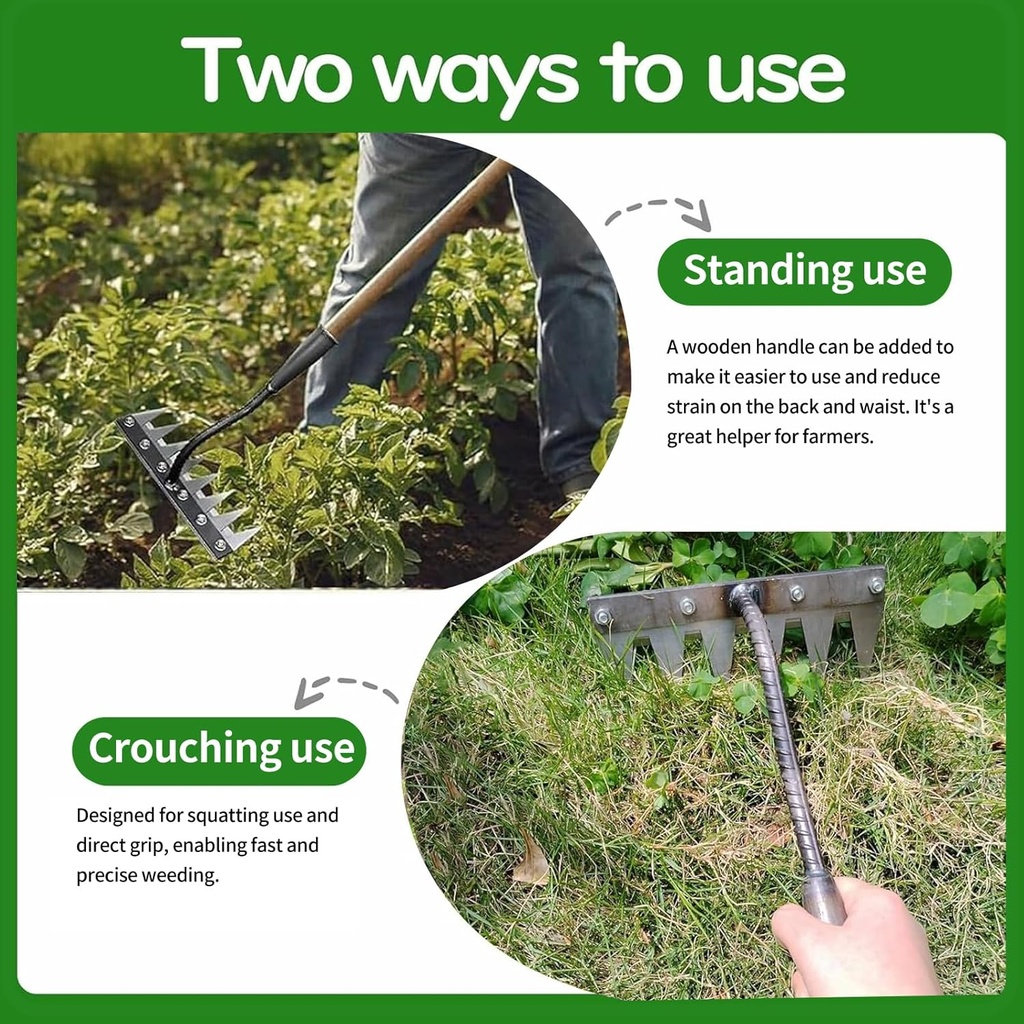 Two ways to use

Standing use

A wooden handle can be added to make it easier to use and reduce strain on the back and waist. It's a great helper for farmers.

Crouching use

Designed for squatting use and direct grip, enabling fast and precise weeding.