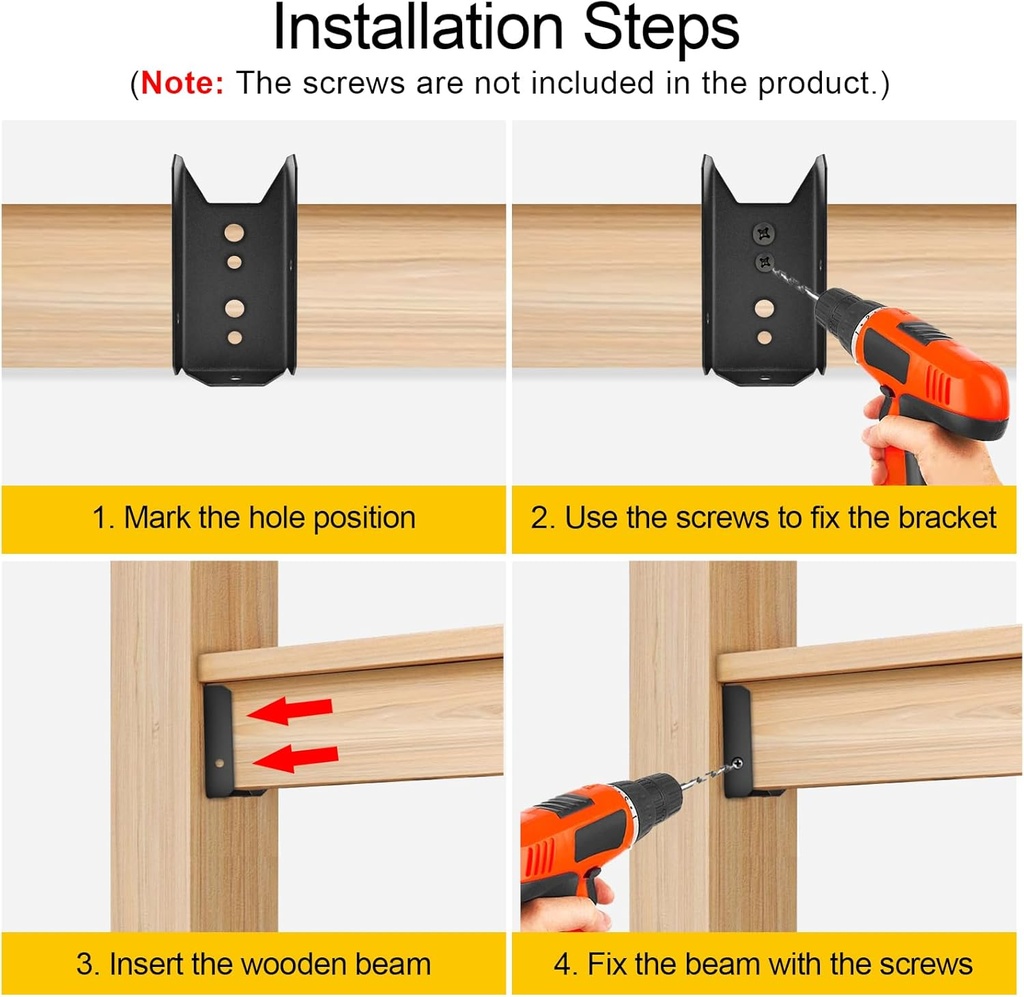 Installation Steps

(Note: The screws are not included in the product.)

1. Mark the hole position

2. Use the screws to fix the bracket

3. Insert the wooden beam

4. Fix the beam with the screws