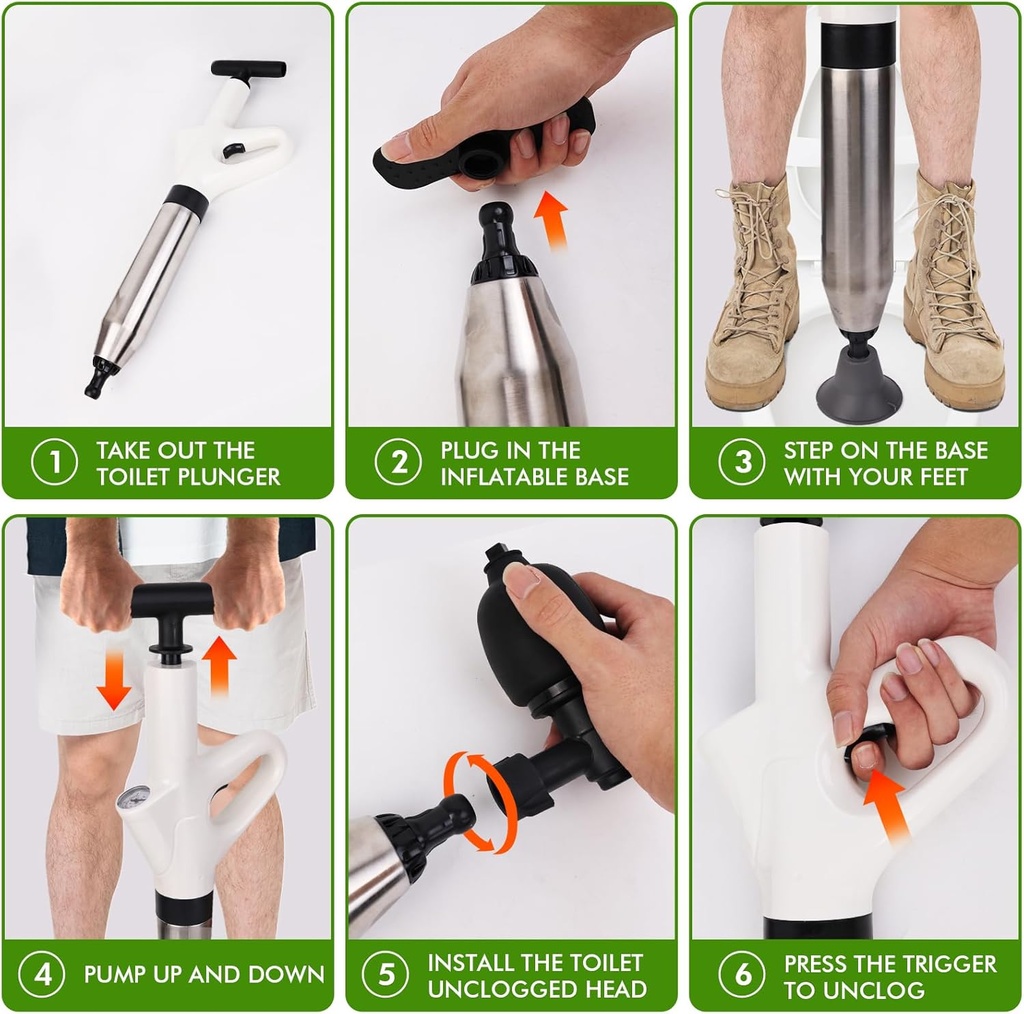 1 TAKE OUT THE TOILET PLUNGER

2 PLUG IN THE INFLATABLE BASE

3 STEP ON THE BASE WITH YOUR FEET

4 PUMP UP AND DOWN

5 INSTALL THE TOILET UNCLOGGED HEAD

6 PRESS THE TRIGGER TO UNCLOG