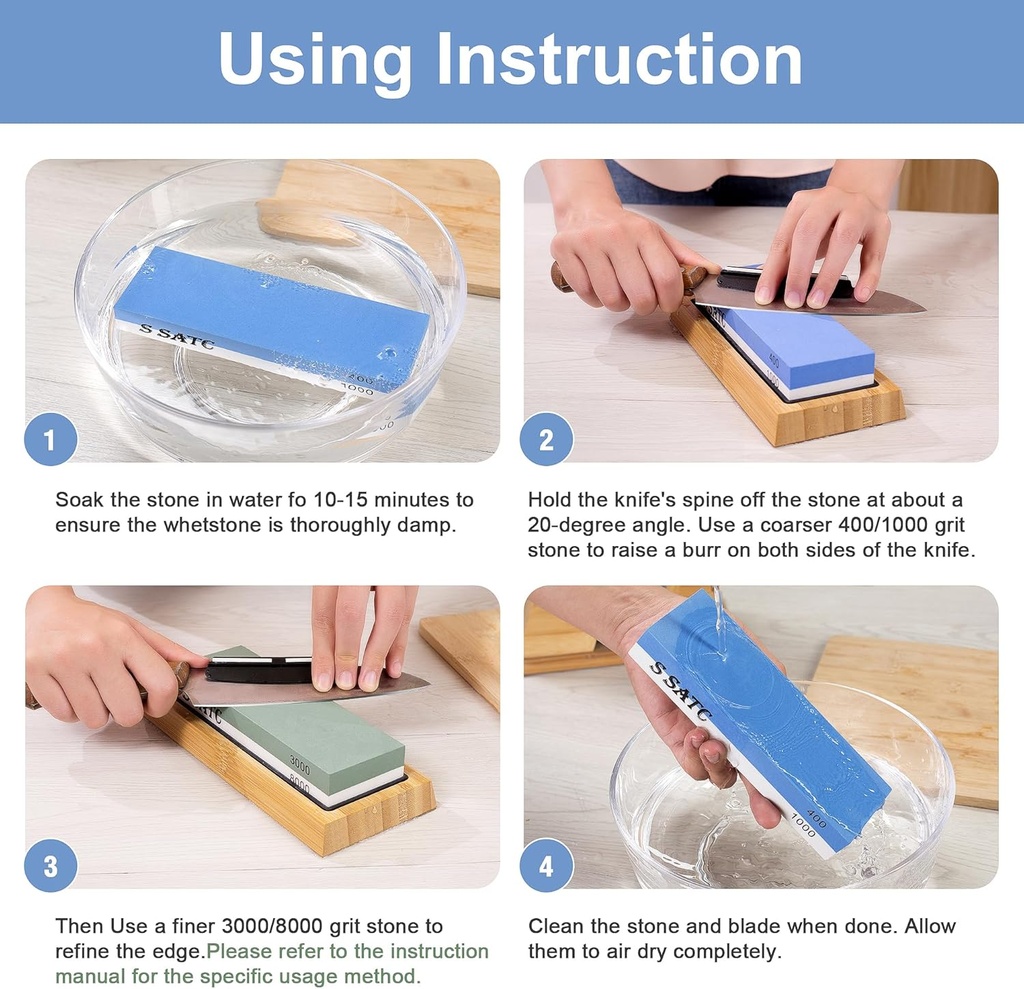 Using Instruction

S SATC
400
1000

1

Soak the stone in water fo 10-15 minutes to ensure the whetstone is thoroughly damp.

400
1000

2

Hold the knife's spine off the stone at about a 20-degree angle. Use a coarser 400/1000 grit stone to raise a burr on both sides of the knife.

3000
8000

3

Then Use a finer 3000/8000 grit stone to refine the edge.Please refer to the instruction manual for the specific usage method.

S SATC
400
1000

4

Clean the stone and blade when done. Allow them to air dry completely.