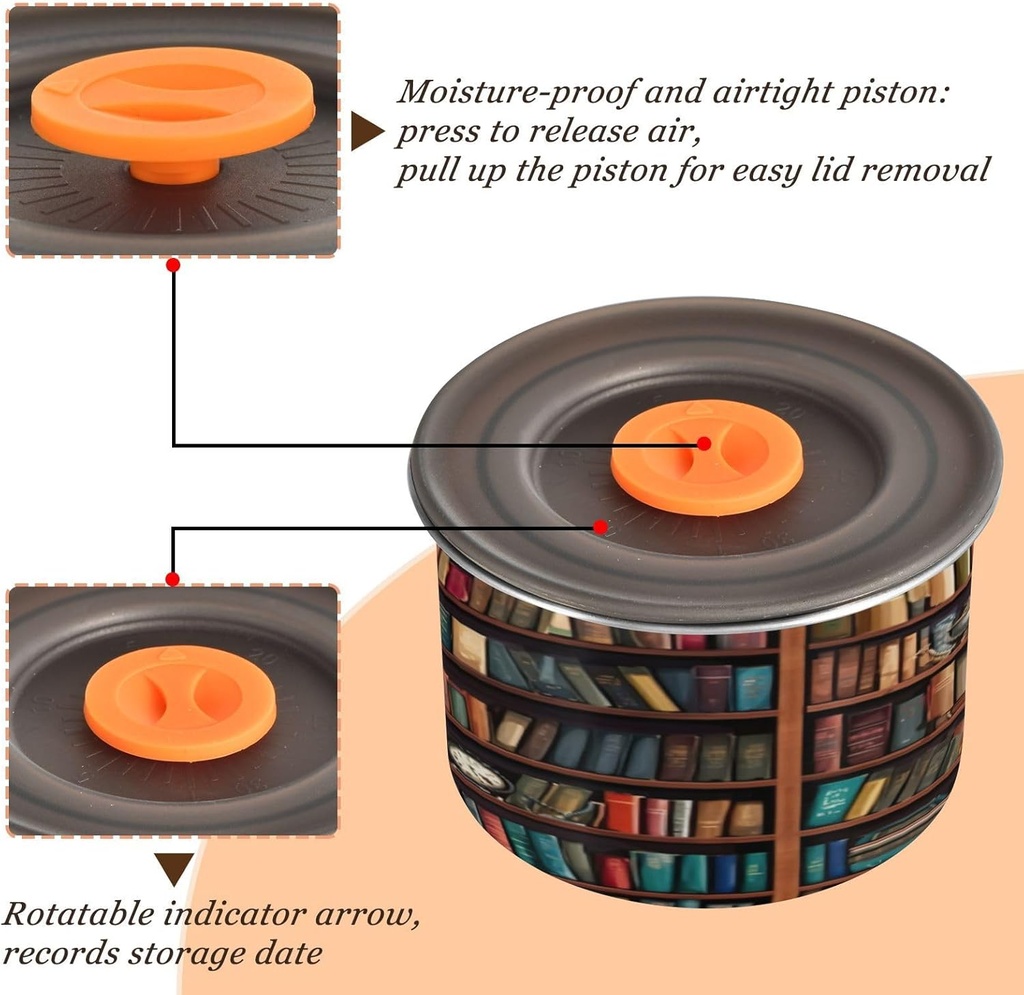 Moisture-proof and airtight piston:
press to release air,
pull up the piston for easy lid removal

20

20

Rotatable indicator arrow,
records storage date