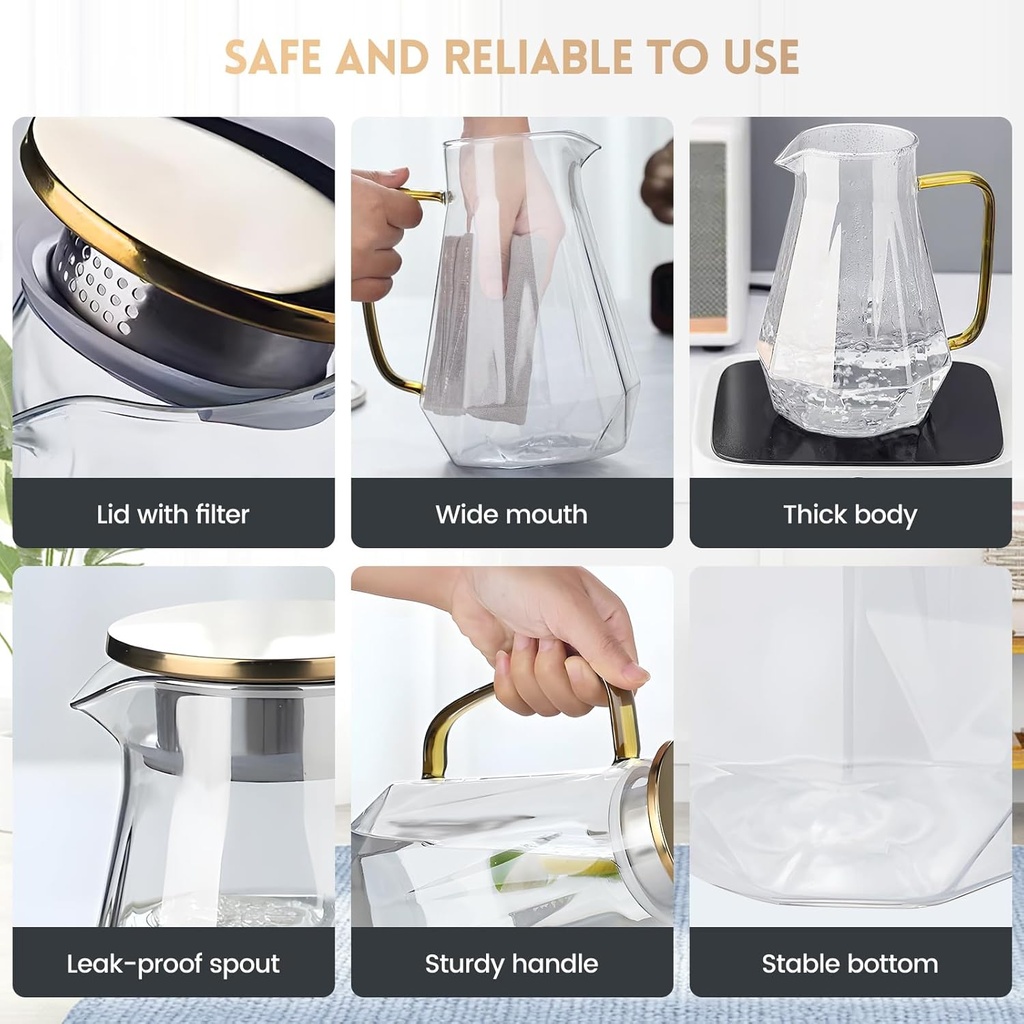 SAFE AND RELIABLE TO USE

Lid with filter

Wide mouth

Thick body

Leak-proof spout

Sturdy handle

Stable bottom