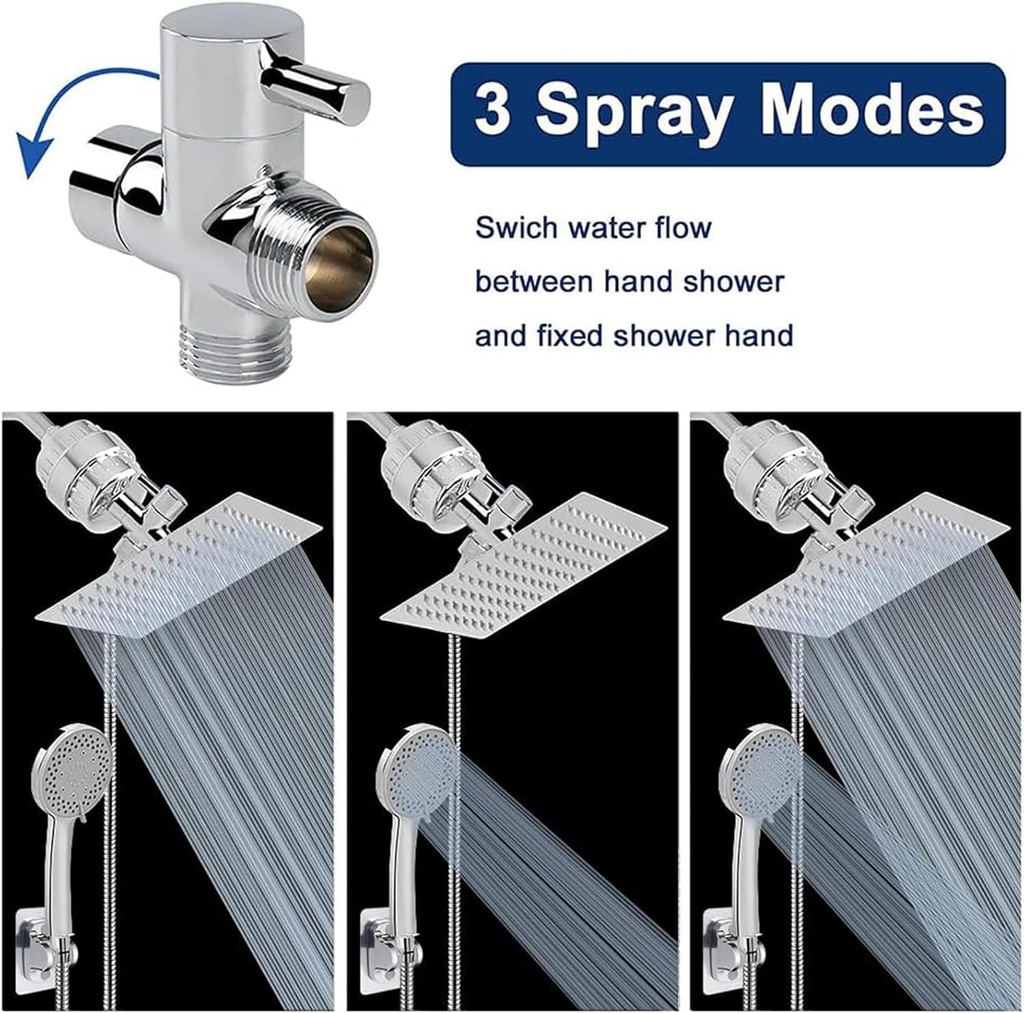 3 Spray Modes

Swich water flow between hand shower and fixed shower hand