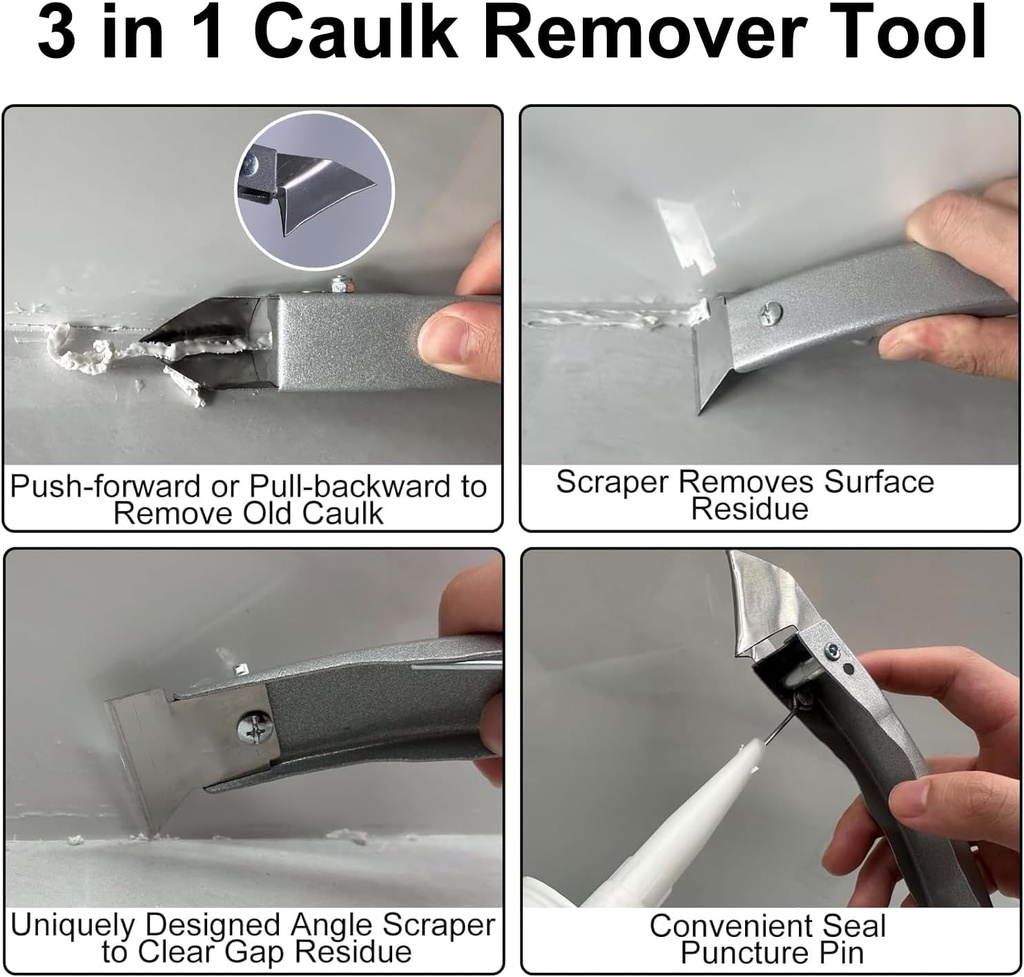 3 in 1 Caulk Remover Tool

Push-forward or Pull-backward to Remove Old Caulk

Scraper Removes Surface Residue

Uniquely Designed Angle Scraper to Clear Gap Residue

Convenient Seal Puncture Pin