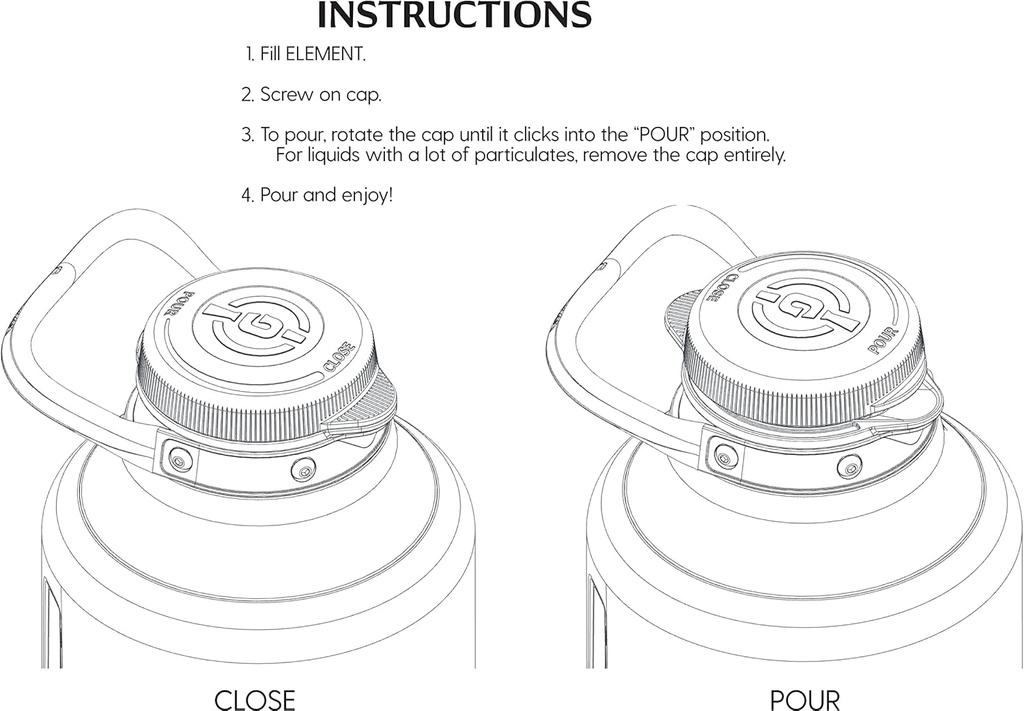 INSTRUCTIONS

1. Fill ELEMENT.

2. Screw on cap.

3. To pour, rotate the cap until it clicks into the "POUR" position. For liquids with a lot of particulates, remove the cap entirely.

4. Pour and enjoy!

POUR

CLOSE

CLOSE

POUR

CLOSE

POUR