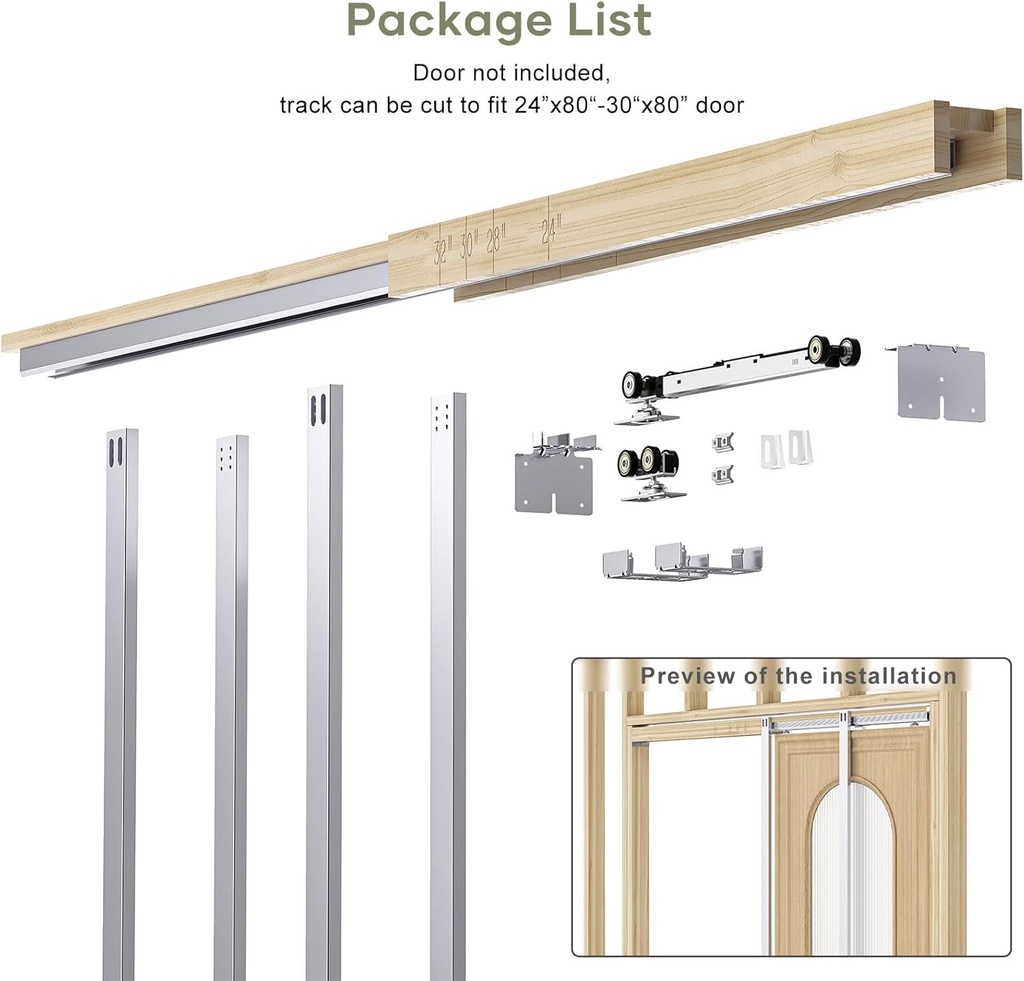 Package List

Door not included, track can be cut to fit 24”x80“-30“x80” door

32" 30" 28" 24"

Preview of the installation