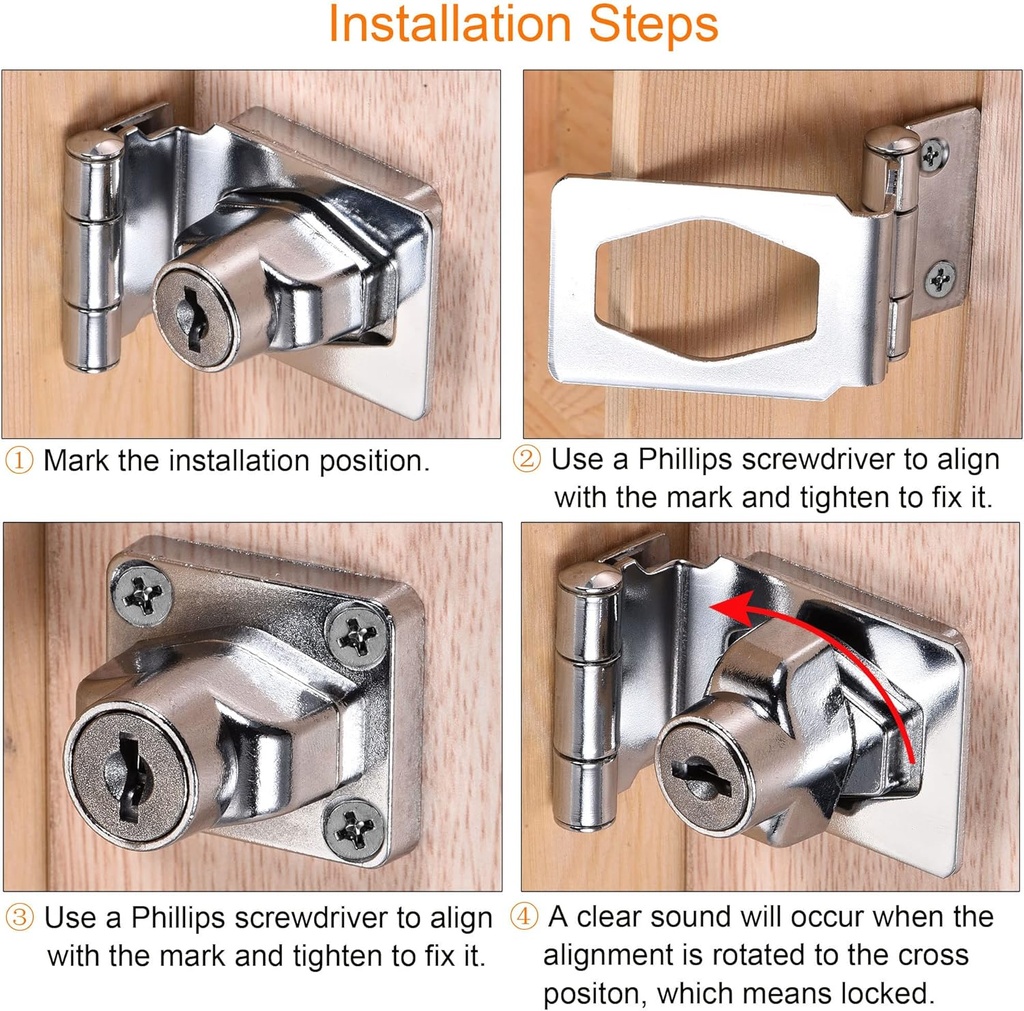 Installation Steps

① Mark the installation position.

② Use a Phillips screwdriver to align with the mark and tighten to fix it.

③ Use a Phillips screwdriver to align with the mark and tighten to fix it.

④ A clear sound will occur when the alignment is rotated to the cross positon, which means locked.