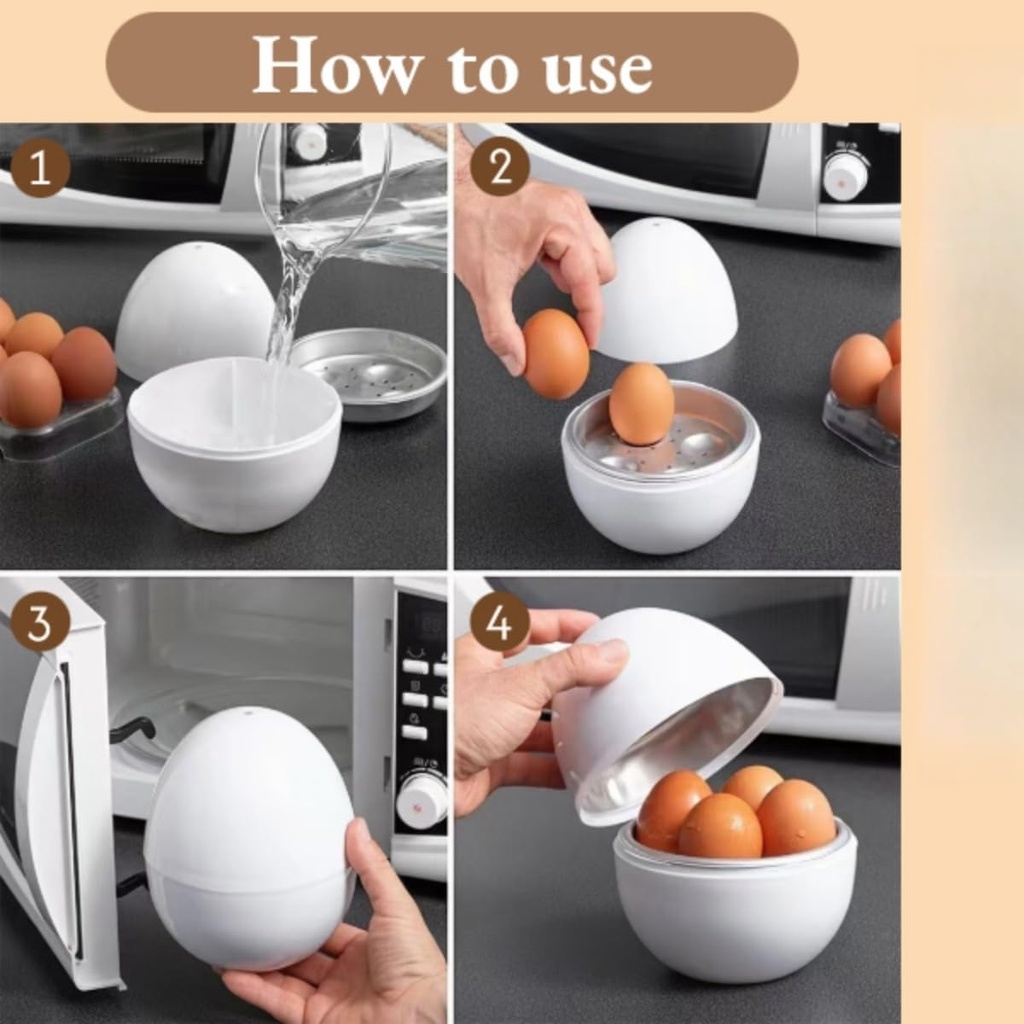 How to use

1

2

3

4