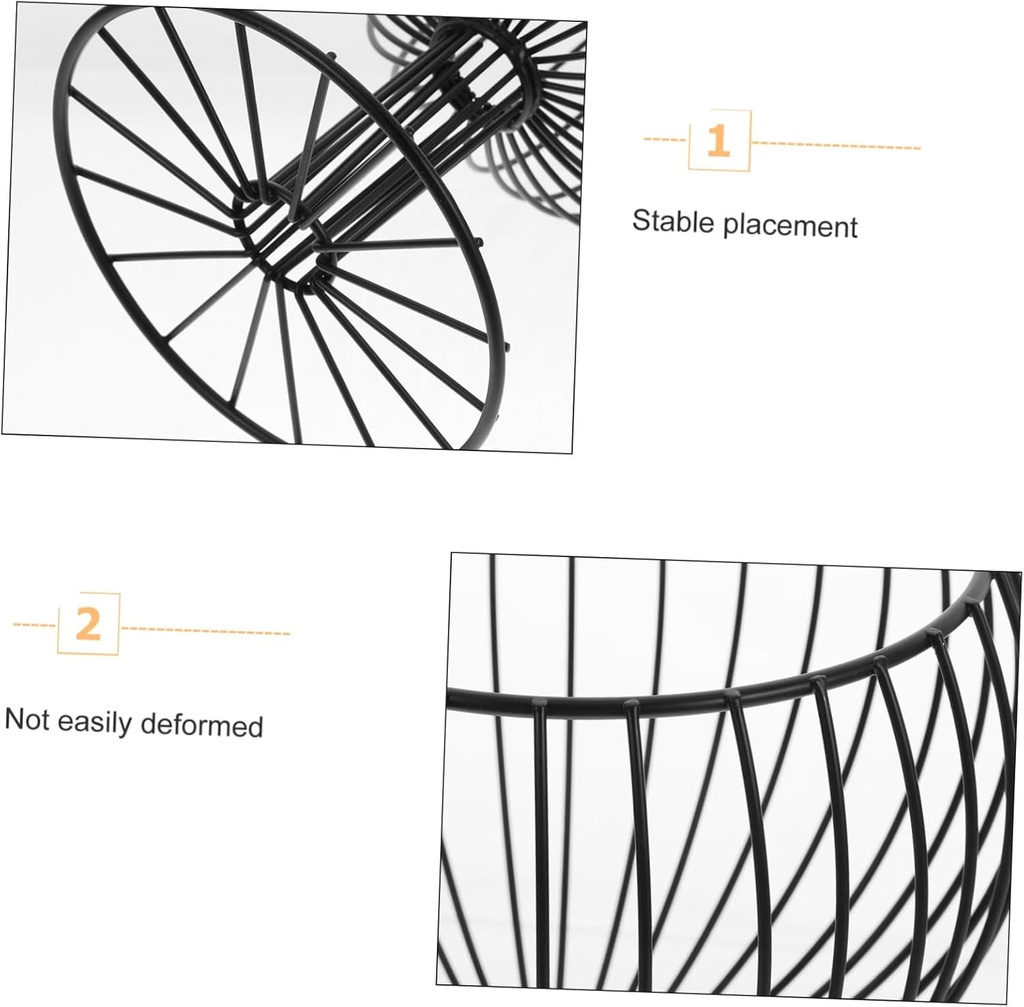 1

Stable placement

2

Not easily deformed