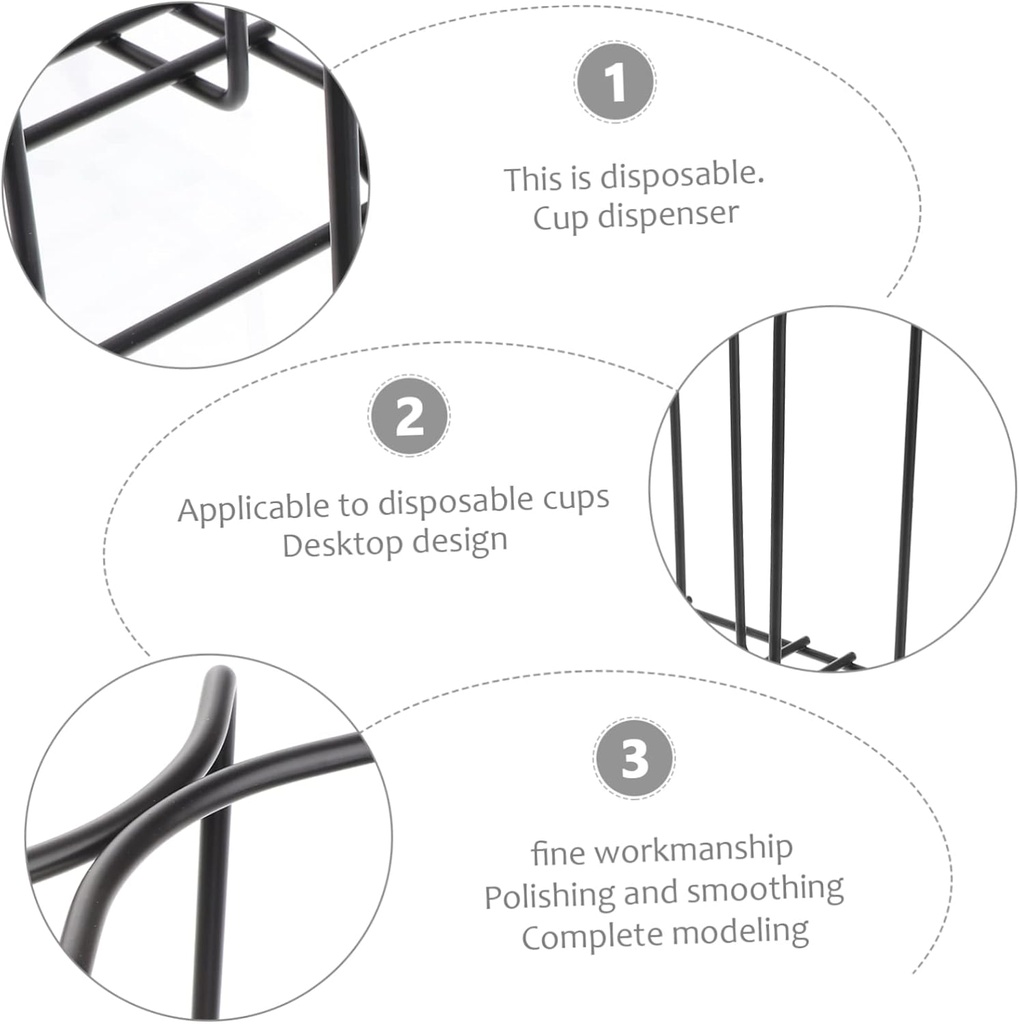 1

This is disposable.
Cup dispenser

2

Applicable to disposable cups
Desktop design

3

fine workmanship
Polishing and smoothing
Complete modeling