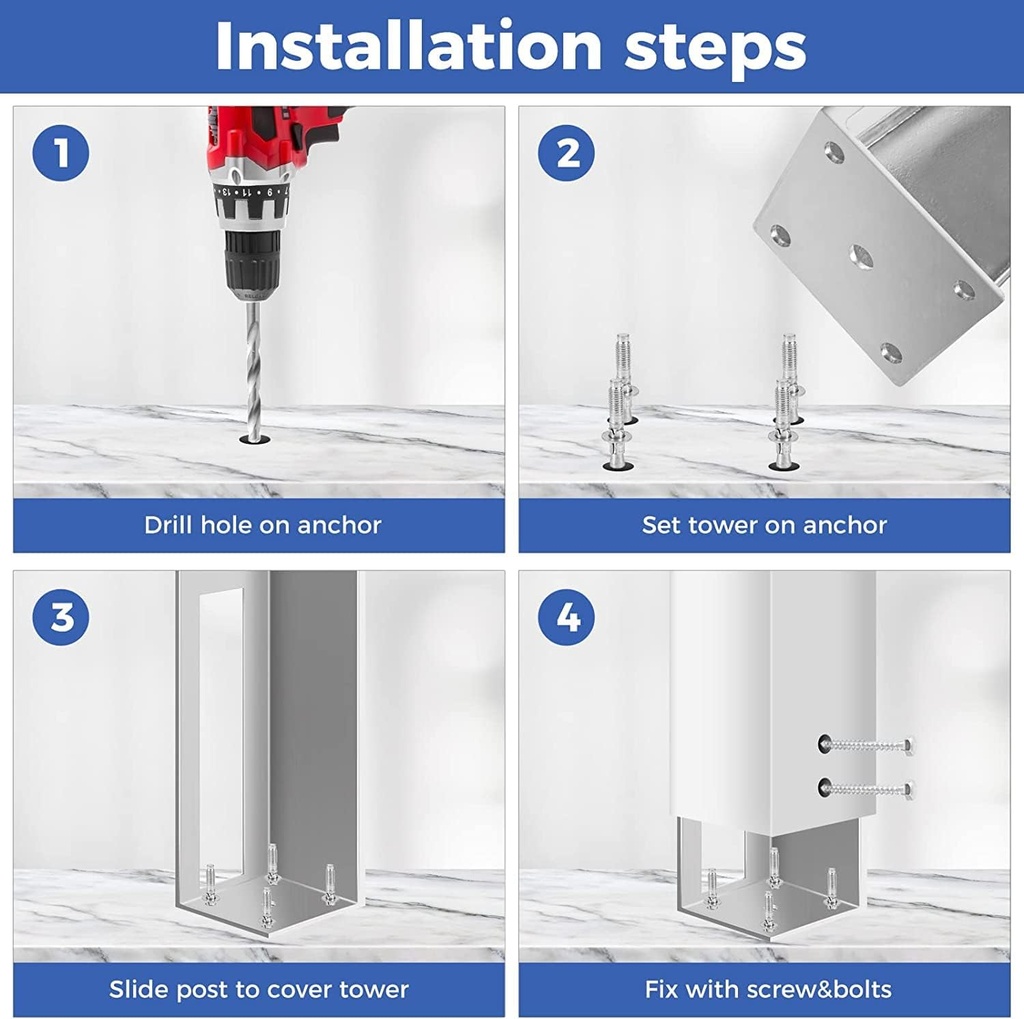 Installation steps

1

Drill hole on anchor

2

Set tower on anchor

3

Slide post to cover tower

4

Fix with screw&bolts