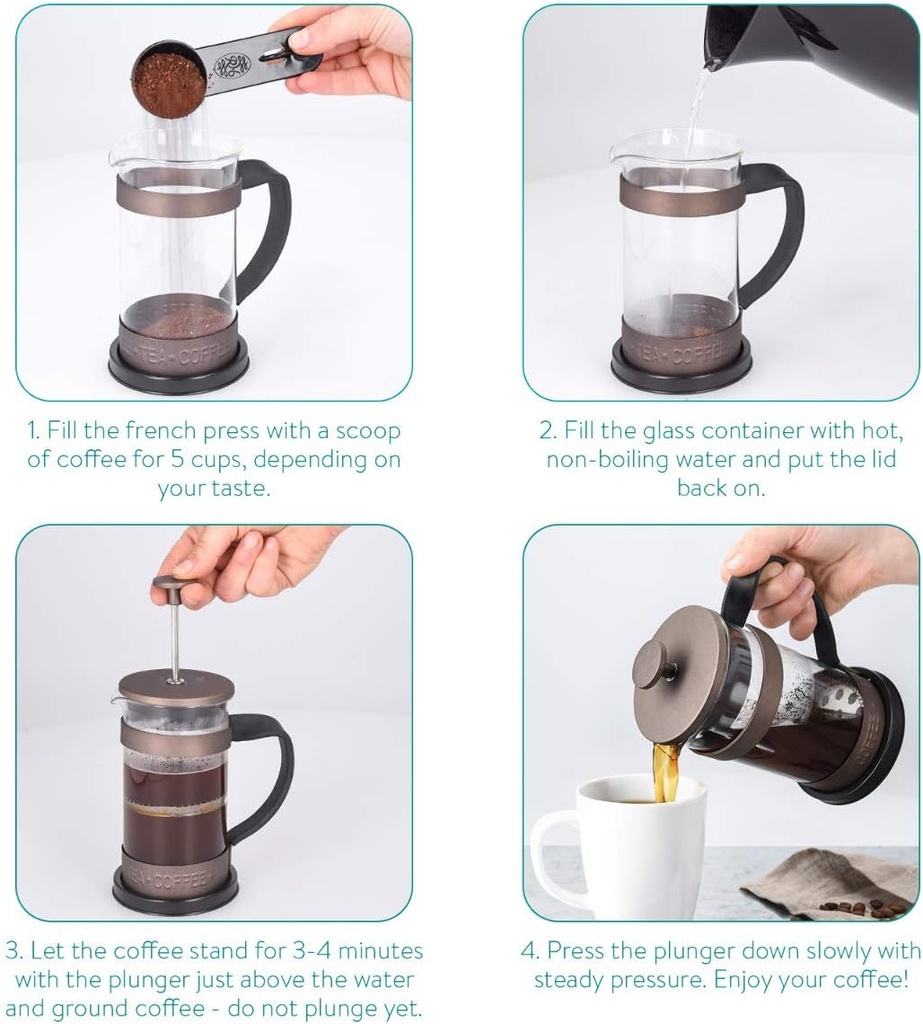 TEA • COFFEE

1. Fill the french press with a scoop of coffee for 5 cups, depending on your taste.

TEA • COFFEE

2. Fill the glass container with hot, non-boiling water and put the lid back on.

TEA • COFFEE

3. Let the coffee stand for 3-4 minutes with the plunger just above the water and ground coffee - do not plunge yet.

COFFEE

4. Press the plunger down slowly with steady pressure. Enjoy your coffee!