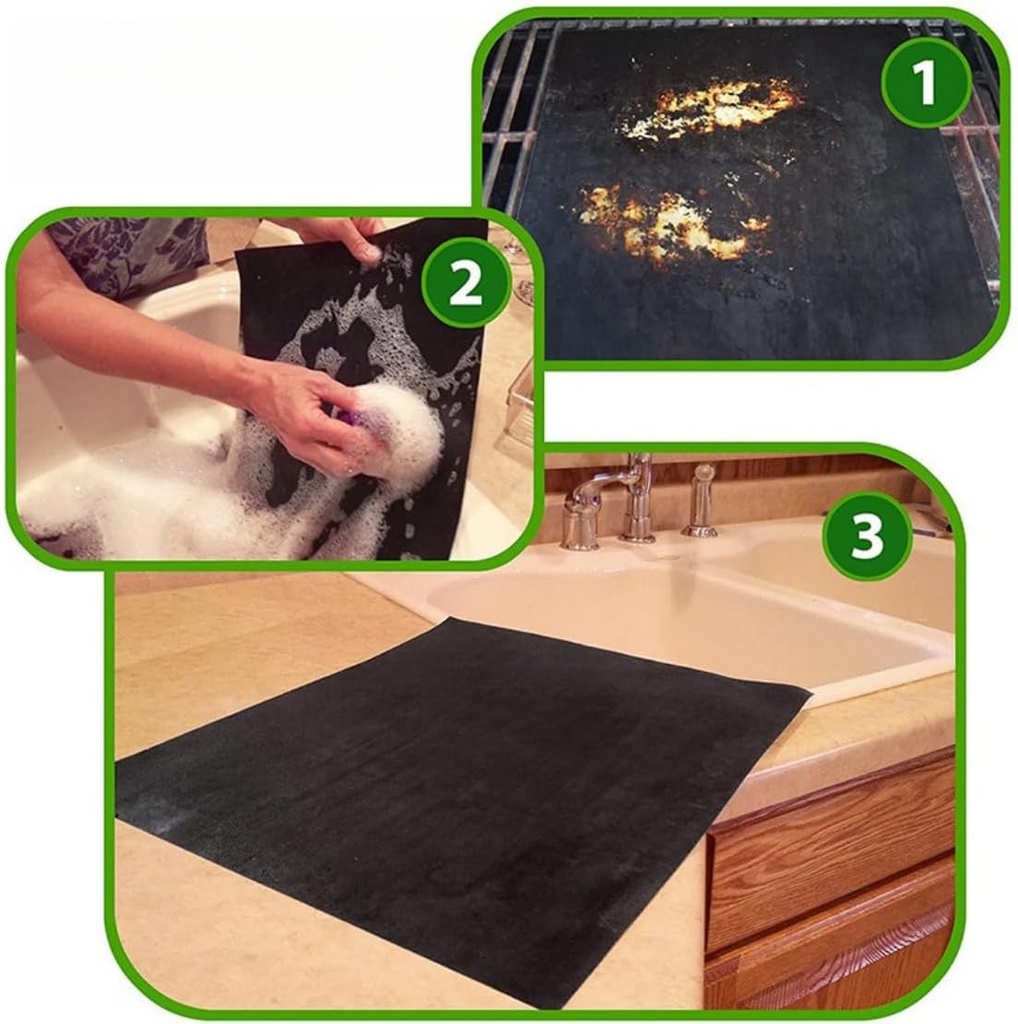 1

2

3