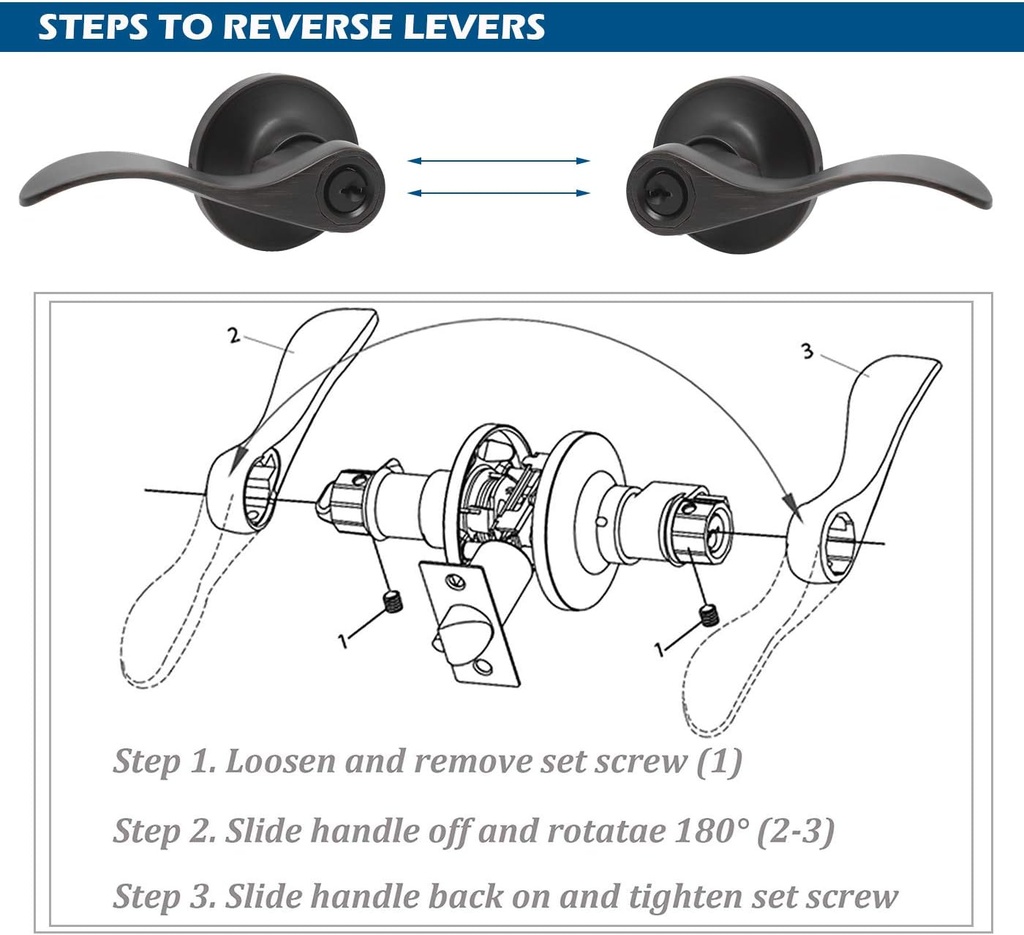 STEPS TO REVERSE LEVERS

2

3

1

1

Step 1. Loosen and remove set screw (1)

Step 2. Slide handle off and rotatae 180° (2-3)

Step 3. Slide handle back on and tighten set screw