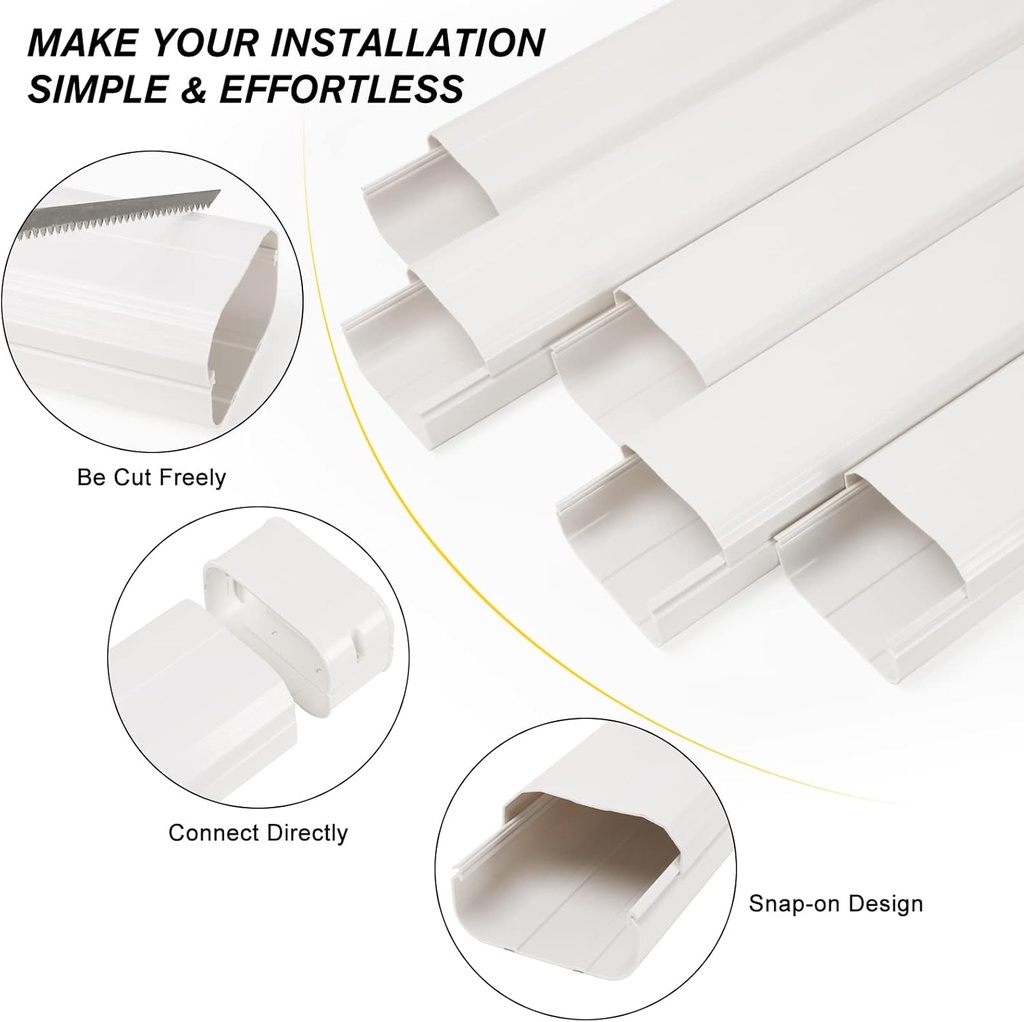 MAKE YOUR INSTALLATION SIMPLE & EFFORTLESS

Be Cut Freely

Connect Directly

Snap-on Design