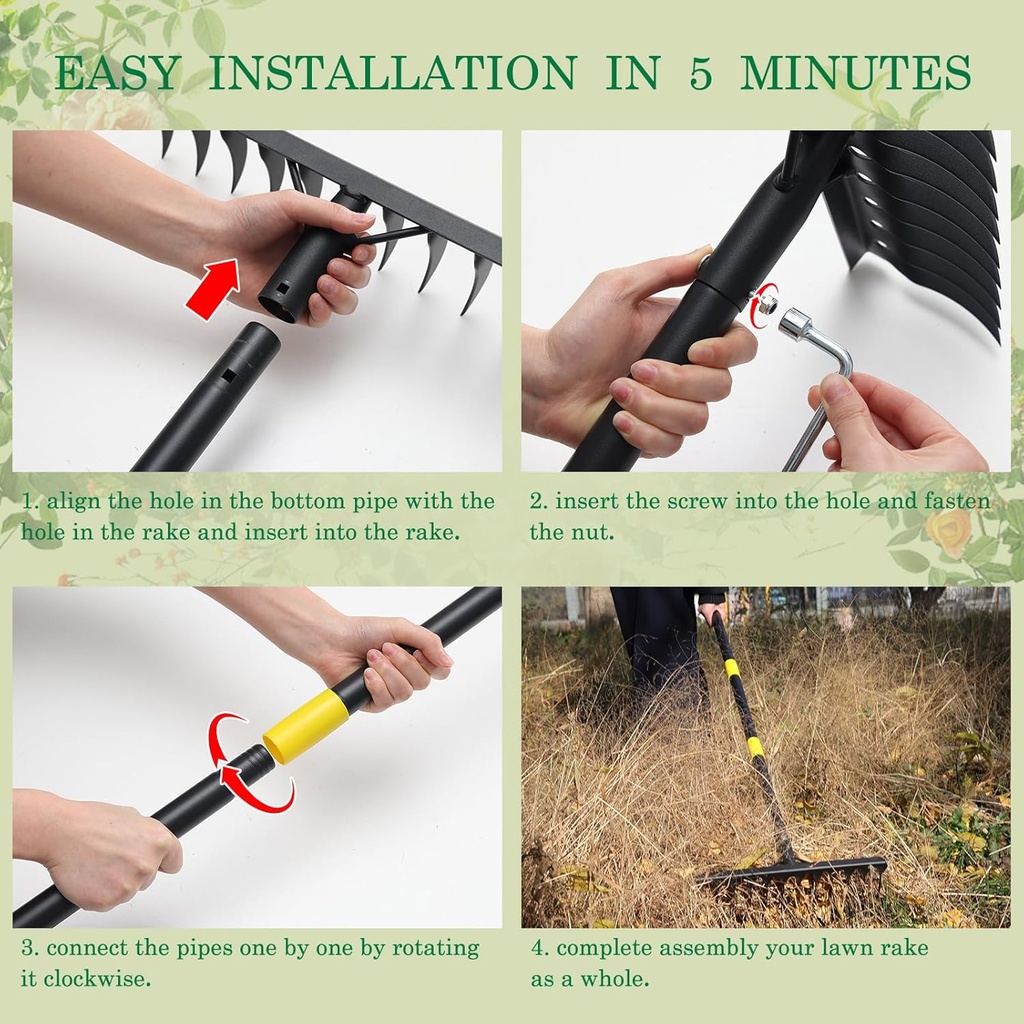 EASY INSTALLATION IN 5 MINUTES

1. align the hole in the bottom pipe with the hole in the rake and insert into the rake.

2. insert the screw into the hole and fasten the nut.

3. connect the pipes one by one by rotating it clockwise.

4. complete assembly your lawn rake as a whole.